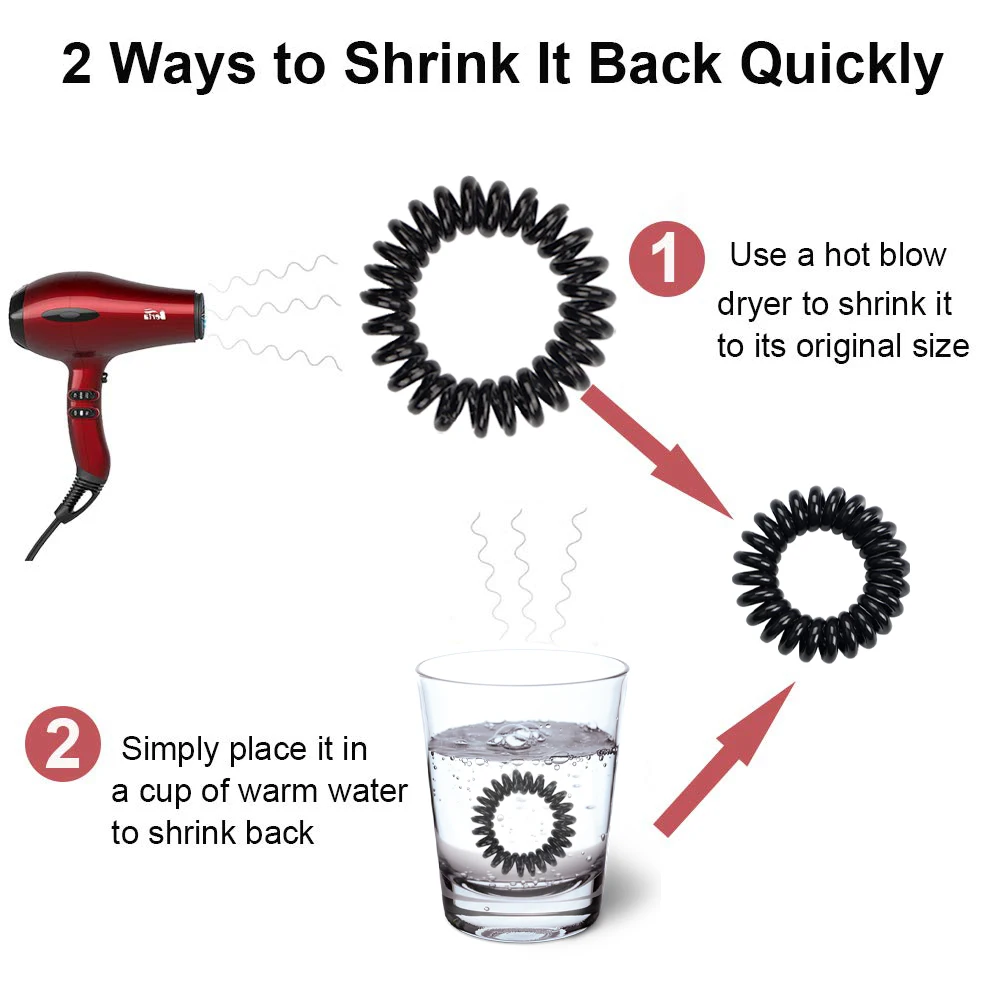 2 Ways to Shrink It Back Quickly

1 Use a hot blow dryer to shrink it to its original size

2 Simply place it in a cup of warm water to shrink back