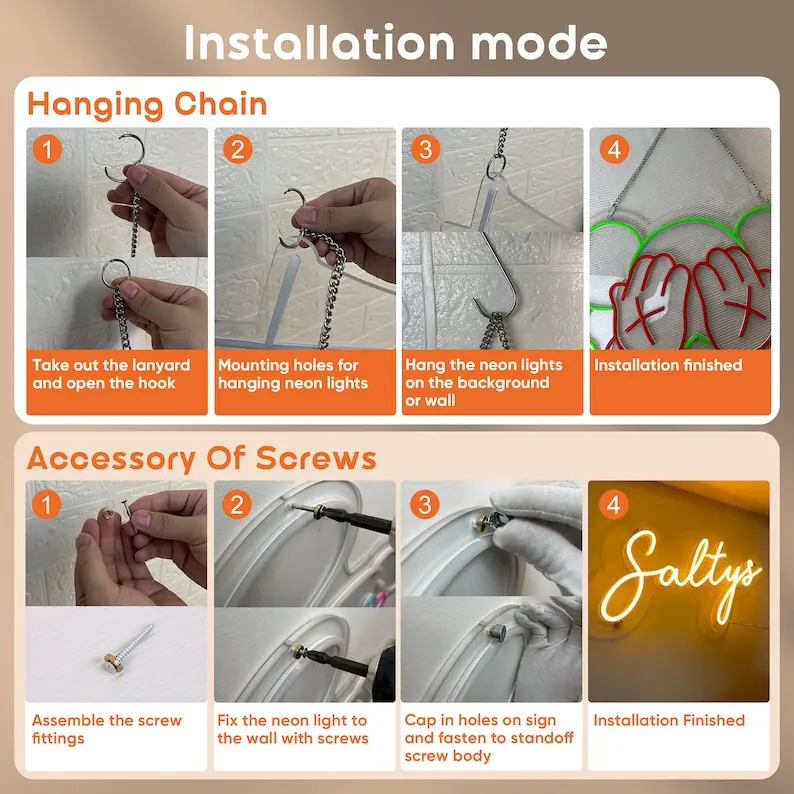 Installation mode

Hanging Chain

1
Take out the lanyard and open the hook

2
Mounting holes for hanging neon lights

3
Hang the neon lights on the background or wall

4
Installation finished

Accessory Of Screws

1
Assemble the screw fittings

2
Fix the neon light to the wall with screws

3
Cap in holes on sign and fasten to standoff screw body

4
Saltys
Installation Finished