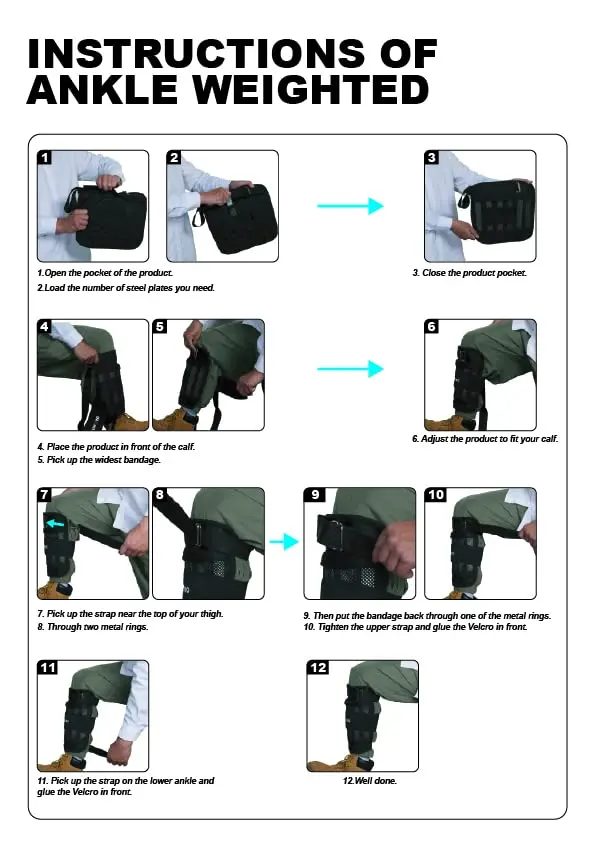 INSTRUCTIONS OF ANKLE WEIGHTED

1

2

3

1.Open the pocket of the product.
2.Load the number of steel plates you need.

3. Close the product pocket.

4

5

6

4. Place the product in front of the calf.
5. Pick up the widest bandage.

6. Adjust the product to fit your calf.

7

8

9

10

7. Pick up the strap near the top of your thigh.
8. Through two metal rings.

9. Then put the bandage back through one of the metal rings.
10. Tighten the upper strap and glue the Velcro in front.

11

12

11. Pick up the strap on the lower ankle and glue the Velcro in front.

12.Well done.