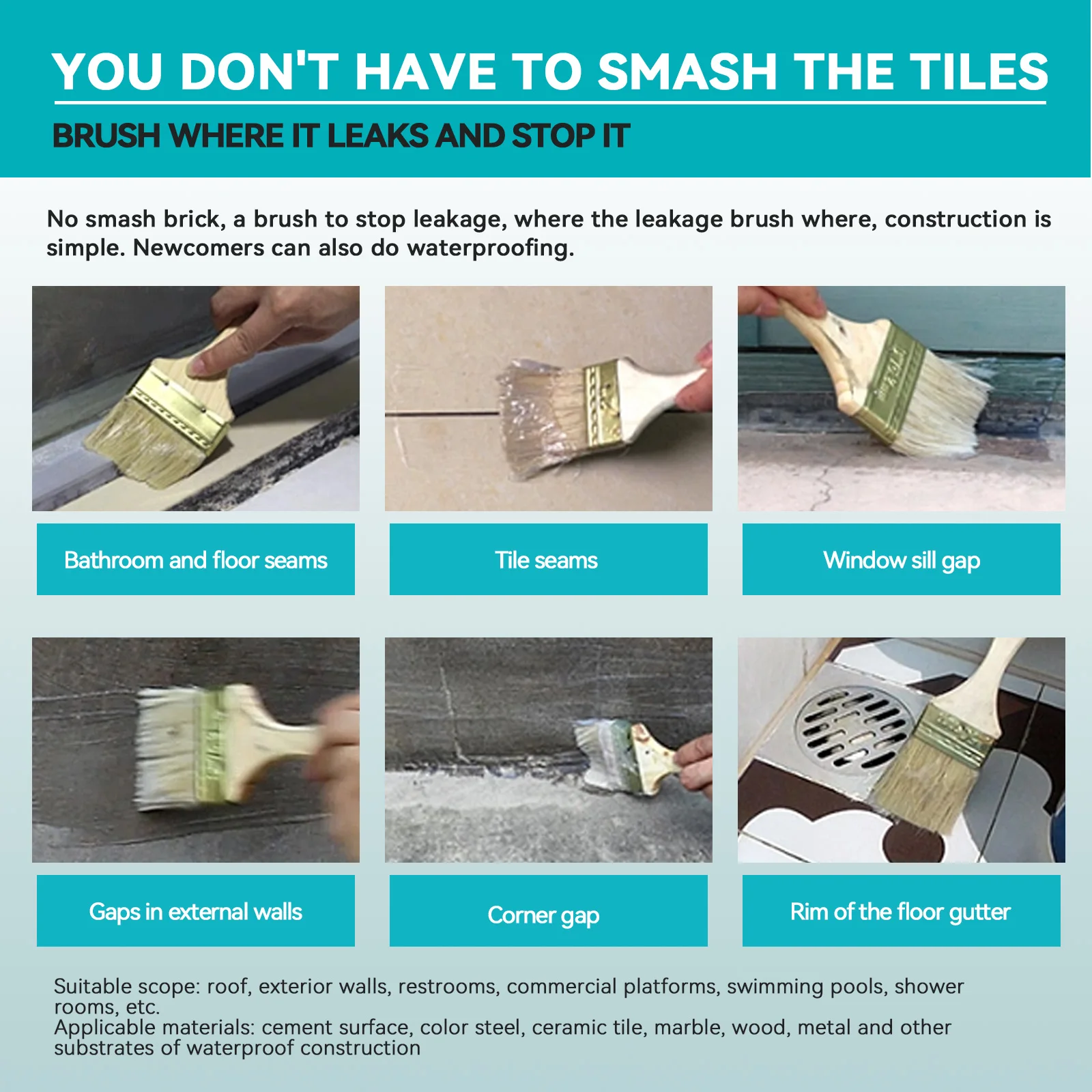 YOU DON'T HAVE TO SMASH THE TILES

BRUSH WHERE IT LEAKS AND STOP IT

No smash brick, a brush to stop leakage, where the leakage brush where, construction is simple. Newcomers can also do waterproofing.

Bathroom and floor seams

Tile seams

Window sill gap

Gaps in external walls

Corner gap

Rim of the floor gutter

Suitable scope: roof, exterior walls, restrooms, commercial platforms, swimming pools, shower rooms, etc.
Applicable materials: cement surface, color steel, ceramic tile, marble, wood, metal and other substrates of waterproof construction