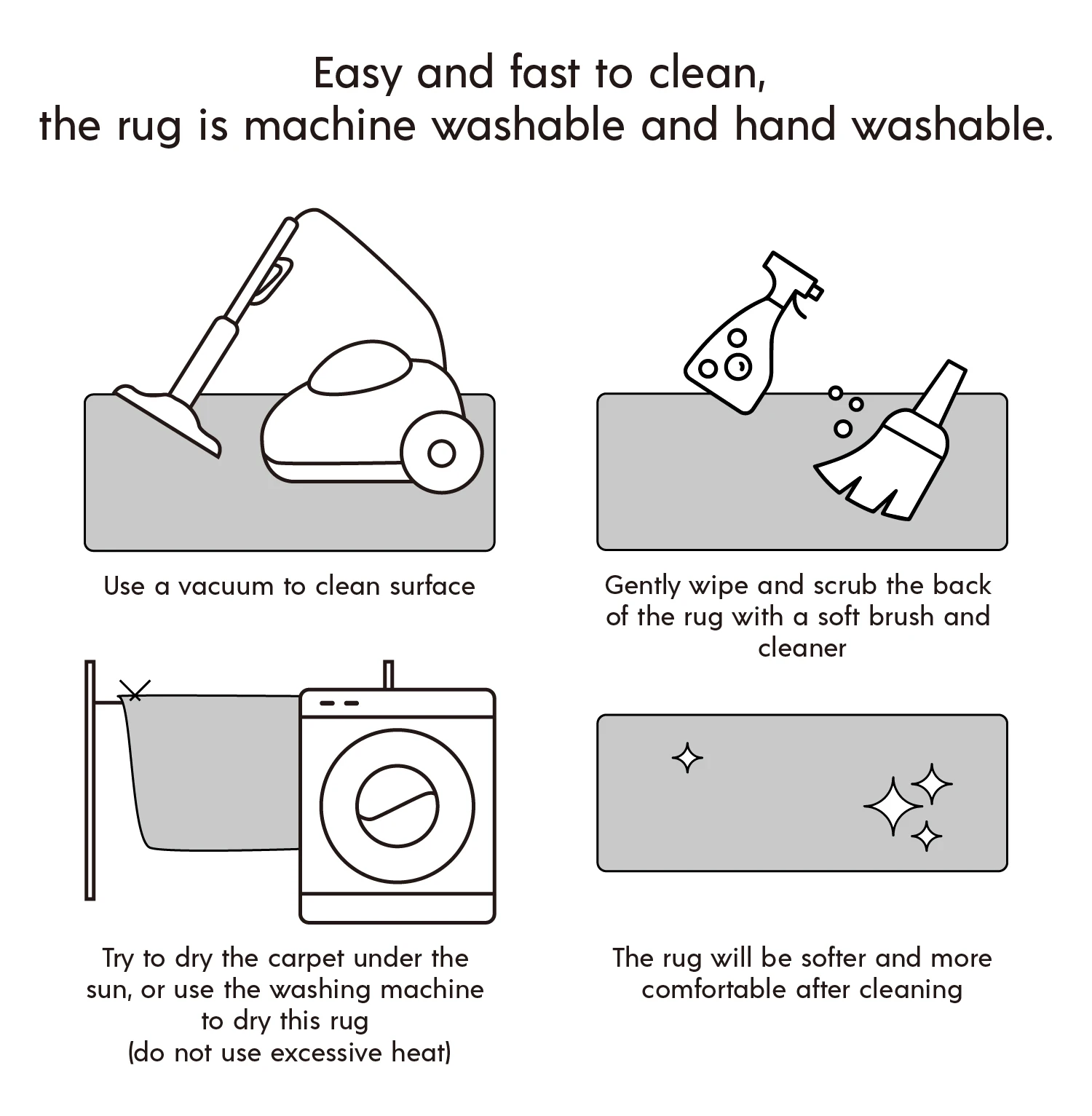 Easy and fast to clean,
the rug is machine washable and hand washable.

Use a vacuum to clean surface

Gently wipe and scrub the back of the rug with a soft brush and cleaner

Try to dry the carpet under the sun, or use the washing machine to dry this rug
(do not use excessive heat)

The rug will be softer and more comfortable after cleaning