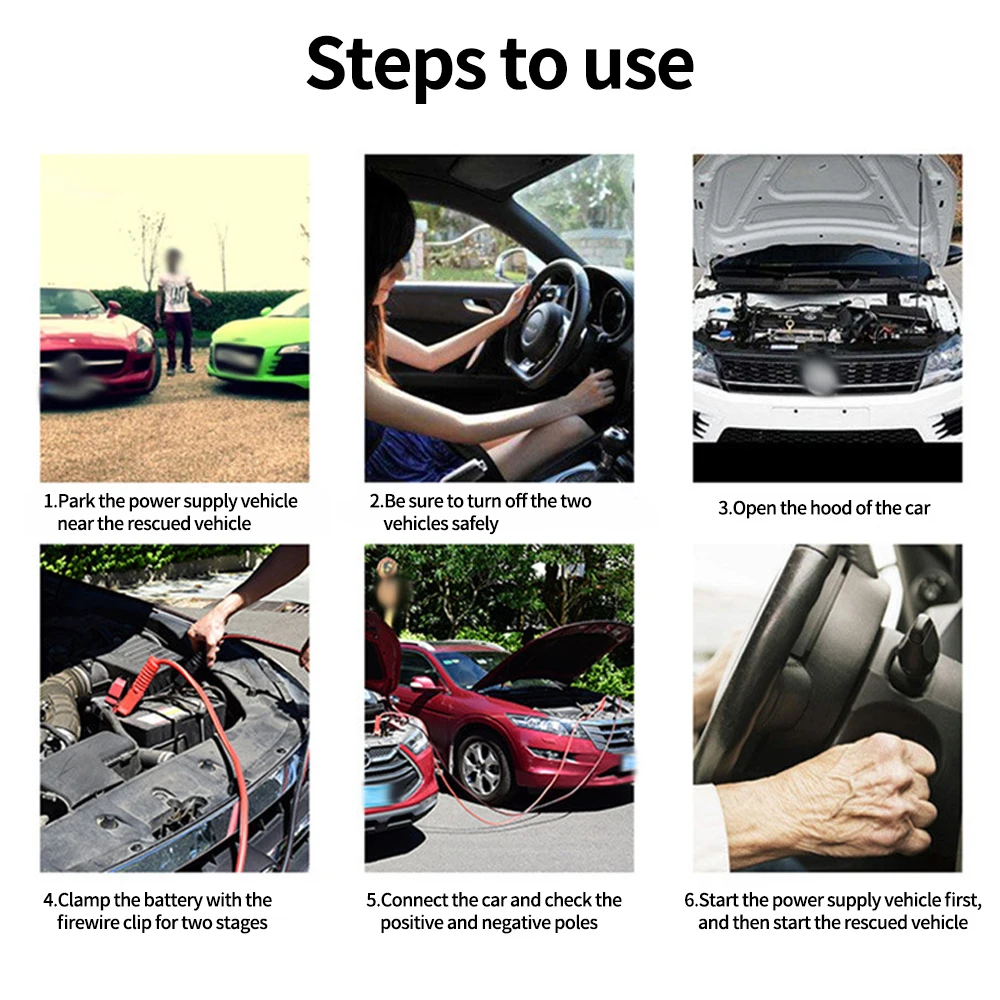 Steps to use

1.Park the power supply vehicle near the rescued vehicle

2.Be sure to turn off the two vehicles safely

3.Open the hood of the car

4.Clamp the battery with the firewire clip for two stages

5.Connect the car and check the positive and negative poles

6.Start the power supply vehicle first, and then start the rescued vehicle