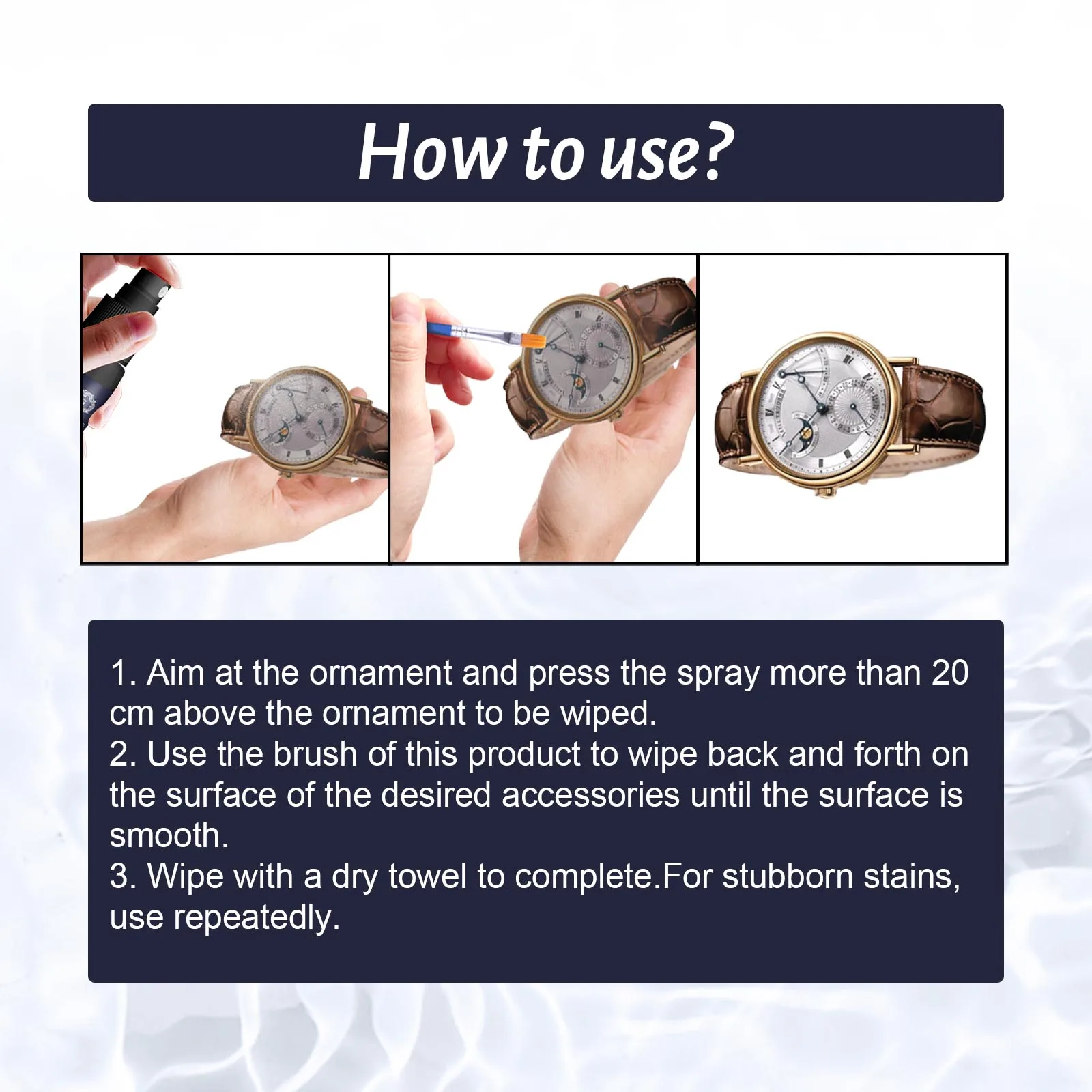 How to use?

1. Aim at the ornament and press the spray more than 20 cm above the ornament to be wiped.
2. Use the brush of this product to wipe back and forth on the surface of the desired accessories until the surface is smooth.
3. Wipe with a dry towel to complete.For stubborn stains, use repeatedly.