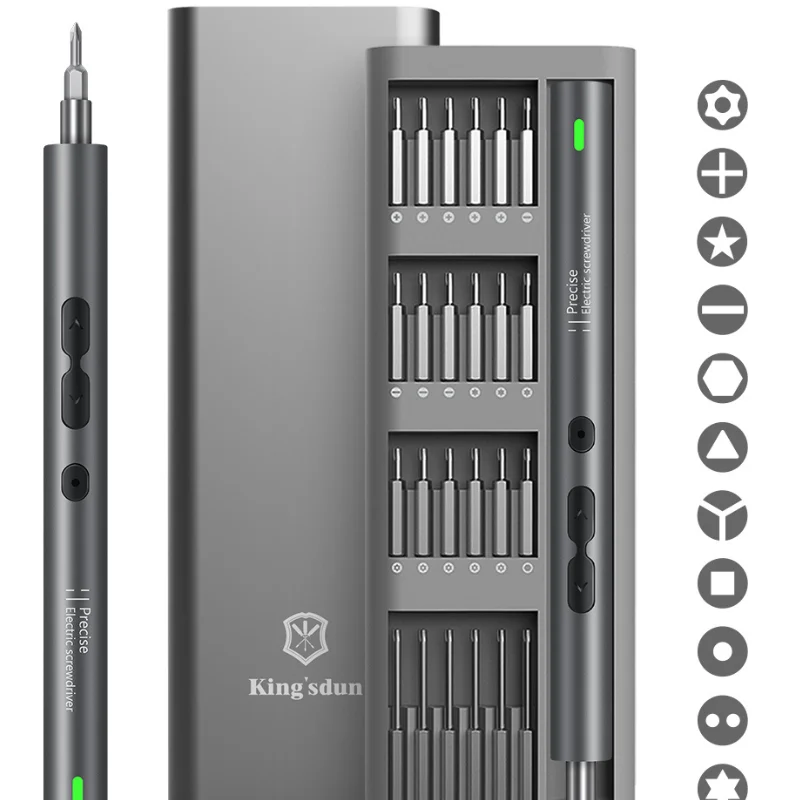 Precise
Electric screwdriver

King'sdun

Precise
Electric screwdriver