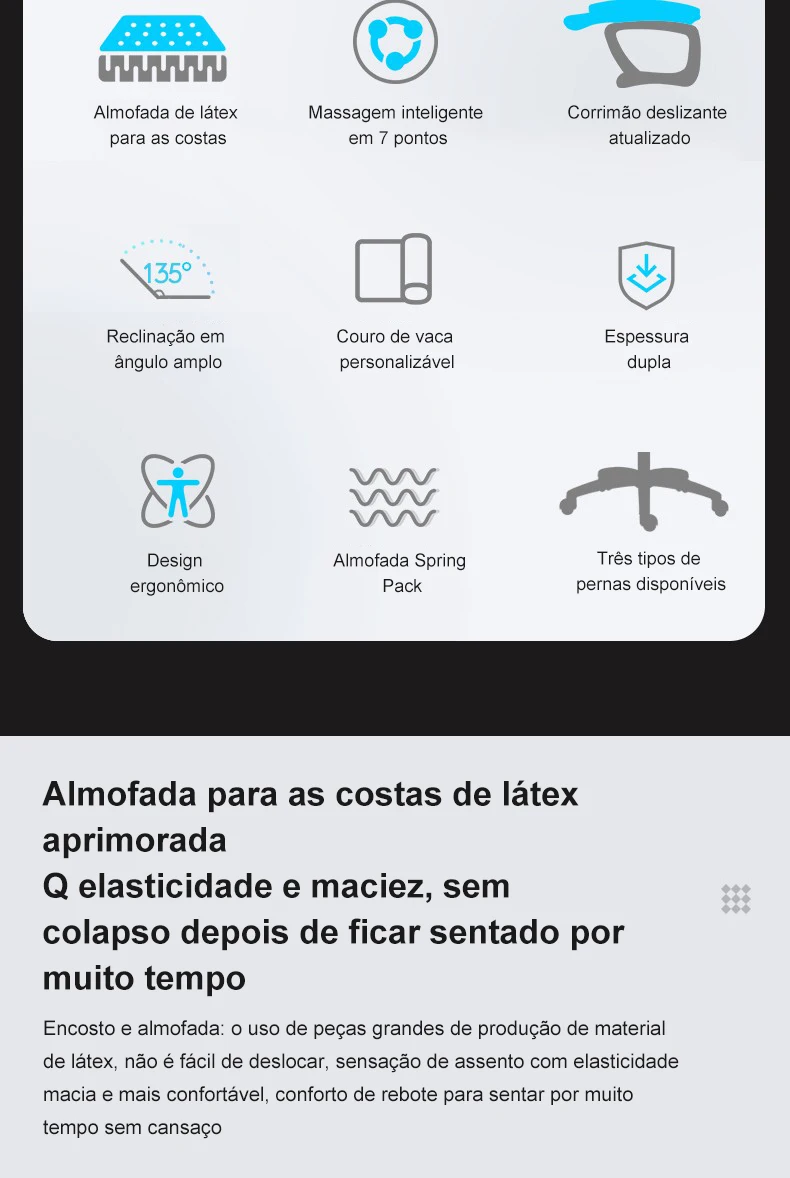 Almofada de látex
para as costas

Massagem inteligente
em 7 pontos

Corrimão deslizante
atualizado

135°

Reclinação em
ângulo amplo

Couro de vaca
personalizável

Espessura
dupla

Design
ergonômico

Almofada Spring
Pack

Três tipos de
pernas disponíveis

Almofada para as costas de látex aprimorada
Q elasticidade e maciez, sem colapso depois de ficar sentado por muito tempo

Encosto e almofada: o uso de peças grandes de produção de material de látex, não é fácil de deslocar, sensação de assento com elasticidade macia e mais confortável, conforto de rebote para sentar por muito tempo sem cansaço