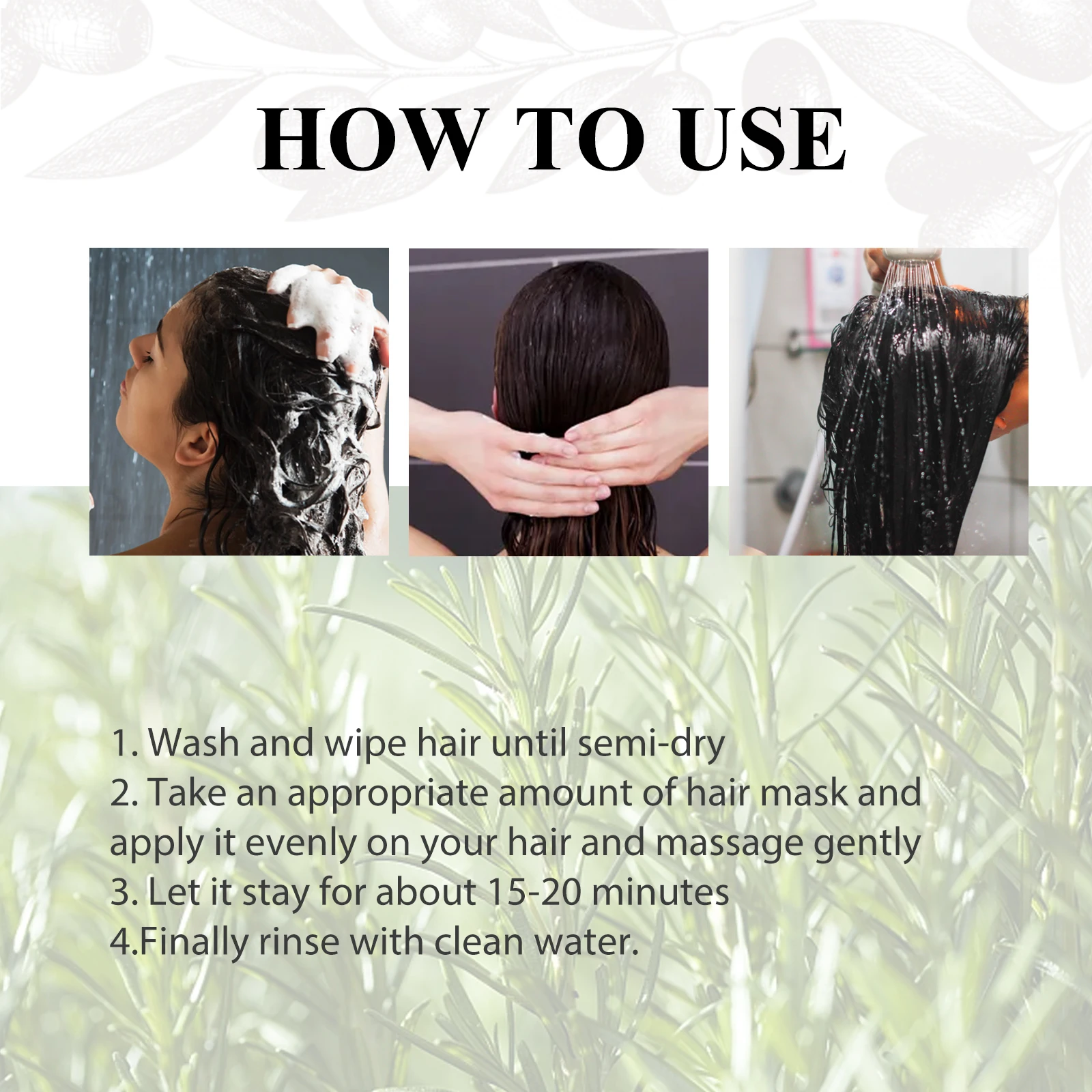 HOW TO USE

1. Wash and wipe hair until semi-dry
2. Take an appropriate amount of hair mask and apply it evenly on your hair and massage gently
3. Let it stay for about 15-20 minutes
4.Finally rinse with clean water.