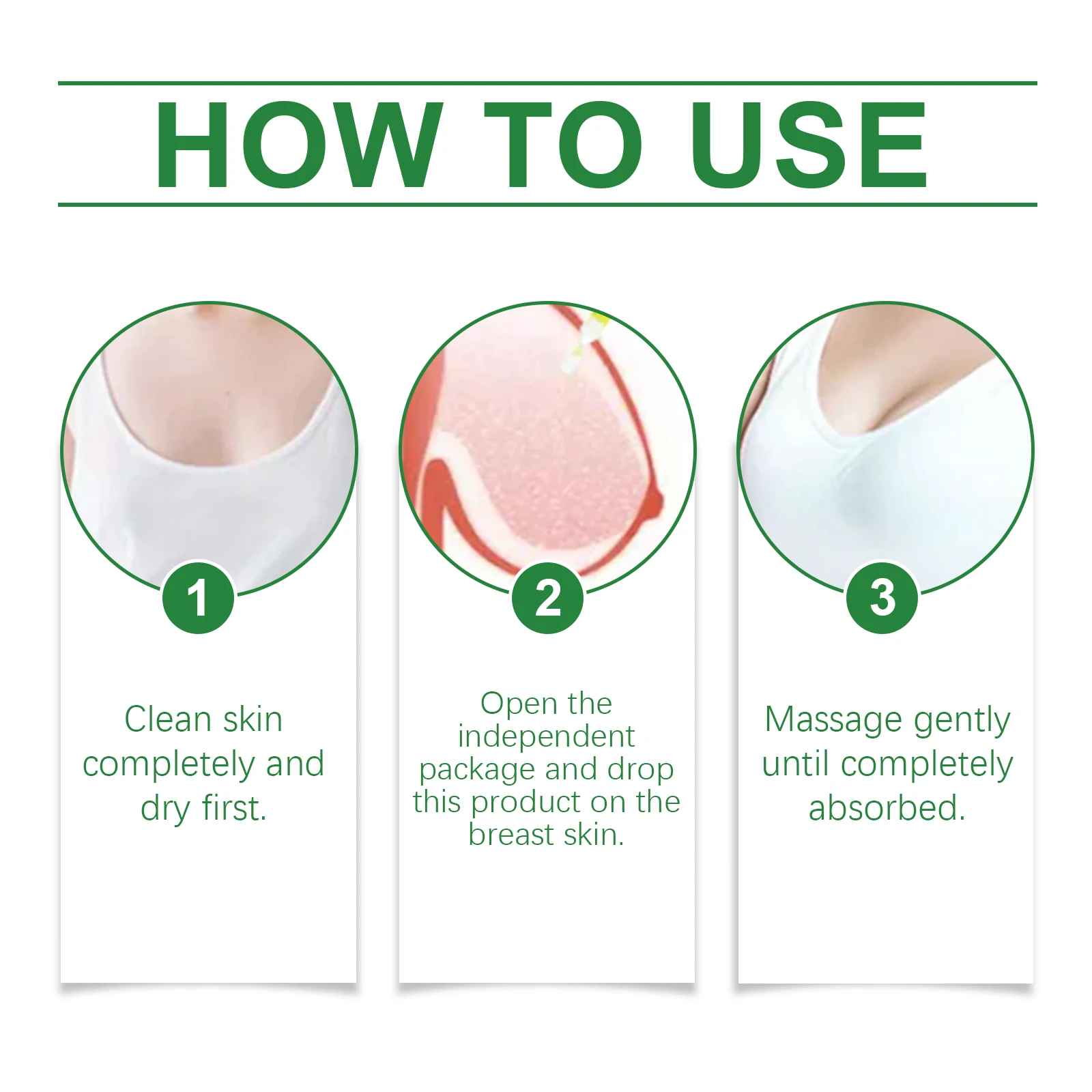 HOW TO USE

1

Clean skin completely and dry first.

2

Open the independent package and drop this product on the breast skin.

3

Massage gently until completely absorbed.