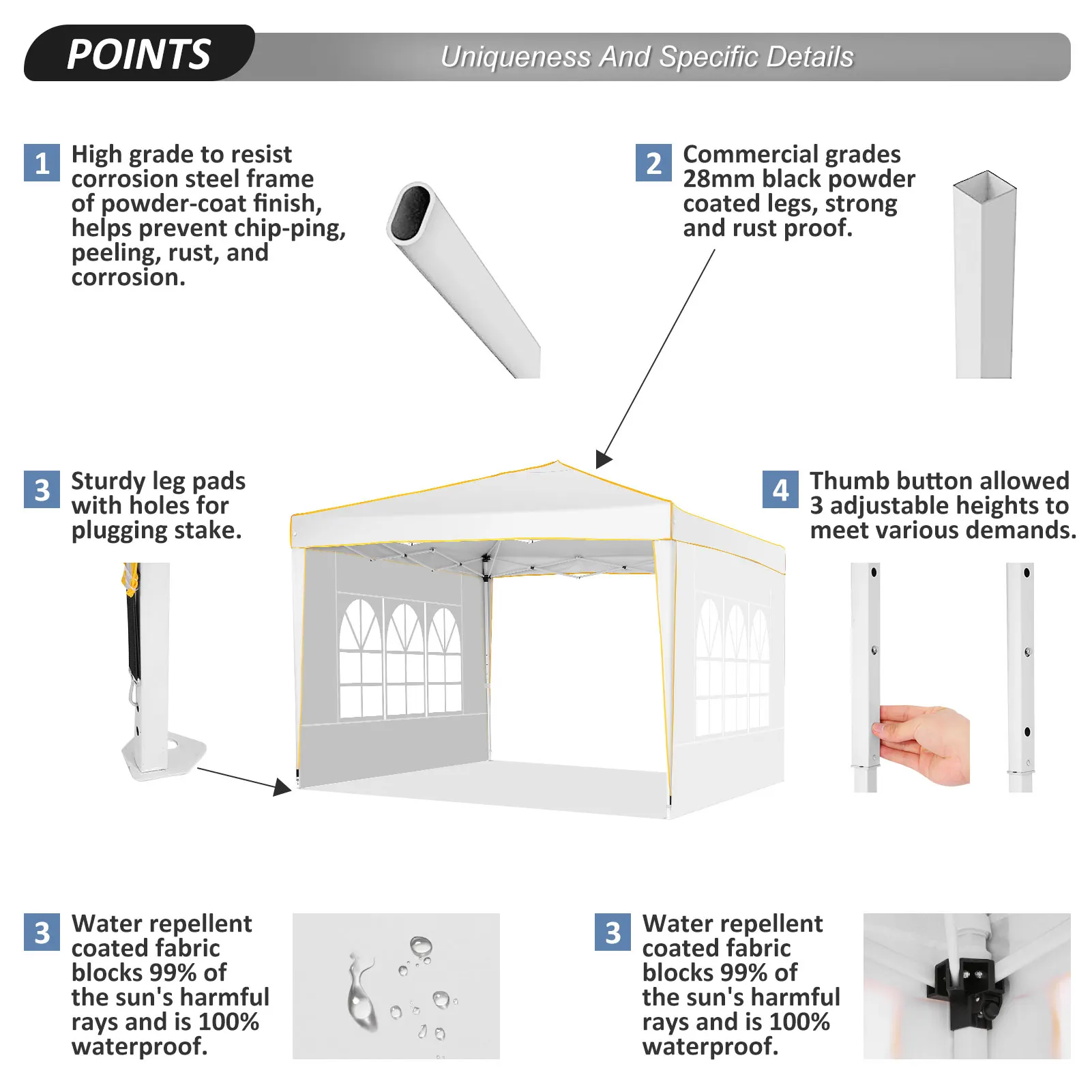 POINTS

Uniqueness And Specific Details

1 High grade to resist corrosion steel frame of powder-coat finish, helps prevent chip-ping, peeling, rust, and corrosion.

2 Commercial grades 28mm black powder coated legs, strong and rust proof.

3 Sturdy leg pads with holes for plugging stake.

4 Thumb button allowed 3 adjustable heights to meet various demands.

3 Water repellent coated fabric blocks 99% of the sun's harmful rays and is 100% waterproof.

3 Water repellent coated fabric blocks 99% of the sun's harmful rays and is 100% waterproof.