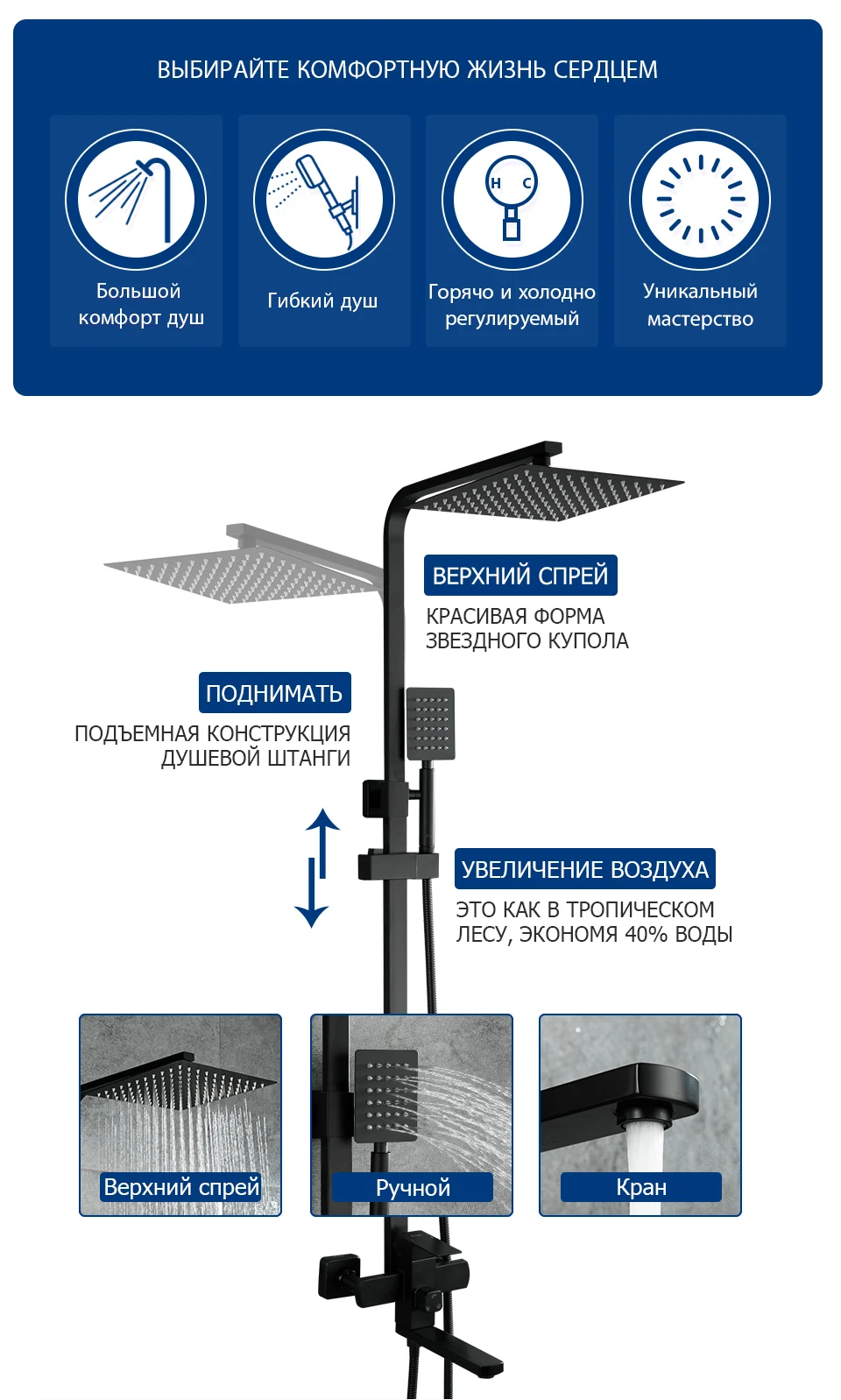 ВЫБИРАЙТЕ КОМФОРТНУЮ ЖИЗНЬ СЕРДЦЕМ

Большой комфорт душ

Гибкий душ

H C

Горячо и холодно регулируемый

Уникальный мастерство

ВЕРХНИЙ СПРЕЙ

КРАСИВАЯ ФОРМА ЗВЕЗДНОГО КУПОЛА

ПОДНИМАТЬ

ПОДЪЕМНАЯ КОНСТРУКЦИЯ ДУШЕВОЙ ШТАНГИ

УВЕЛИЧЕНИЕ ВОЗДУХА

ЭТО КАК В ТРОПИЧЕСКОМ ЛЕСУ, ЭКОНОМЯ 40% ВОДЫ

Верхний спрей

Ручной

Кран