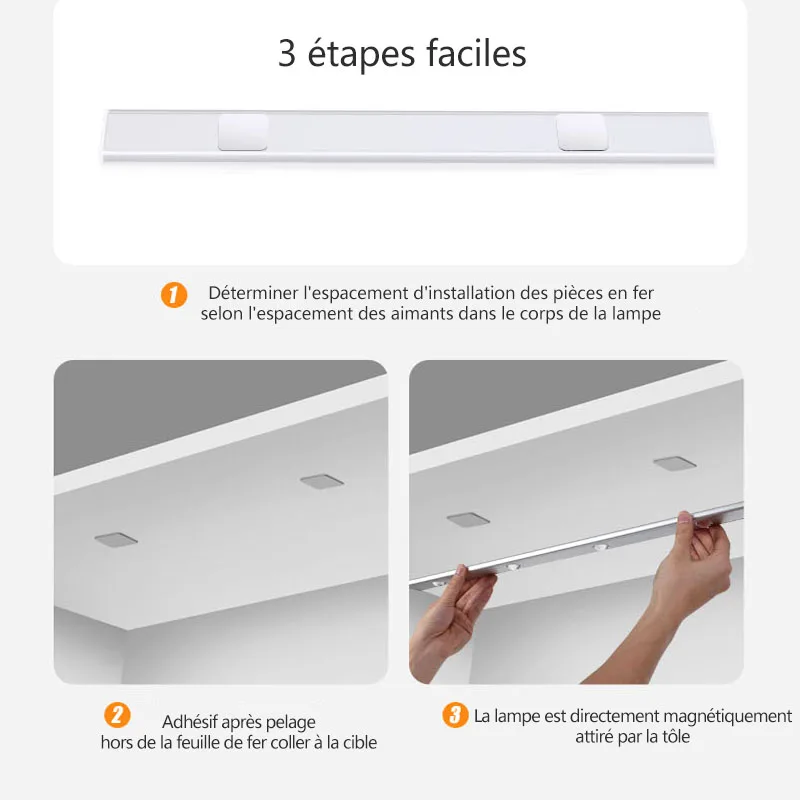 3 étapes faciles

1 Déterminer l'espacement d'installation des pièces en fer selon l'espacement des aimants dans le corps de la lampe

2 Adhésif après pelage
hors de la feuille de fer coller à la cible

3 La lampe est directement magnétiquement
attiré par la tôle