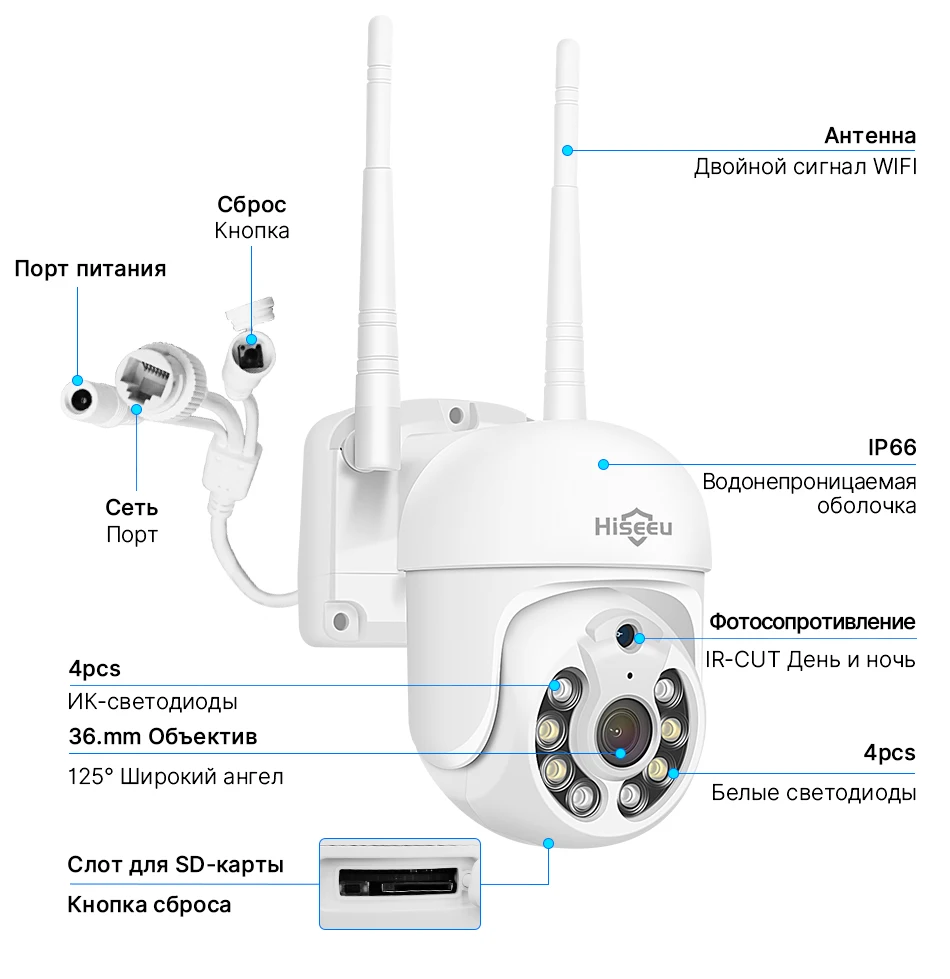 Антенна
Двойной сигнал WIFI

Сброс
Кнопка

Порт питания

Сеть
Порт

IP66
Водонепроницаемая оболочка

Hiseeu

Фотосопротивление
IR-CUT День и ночь

4pcs
ИК-светодиоды

36.mm Объектив
125° Широкий ангел

4pcs
Белые светодиоды

Слот для SD-карты
Кнопка сброса