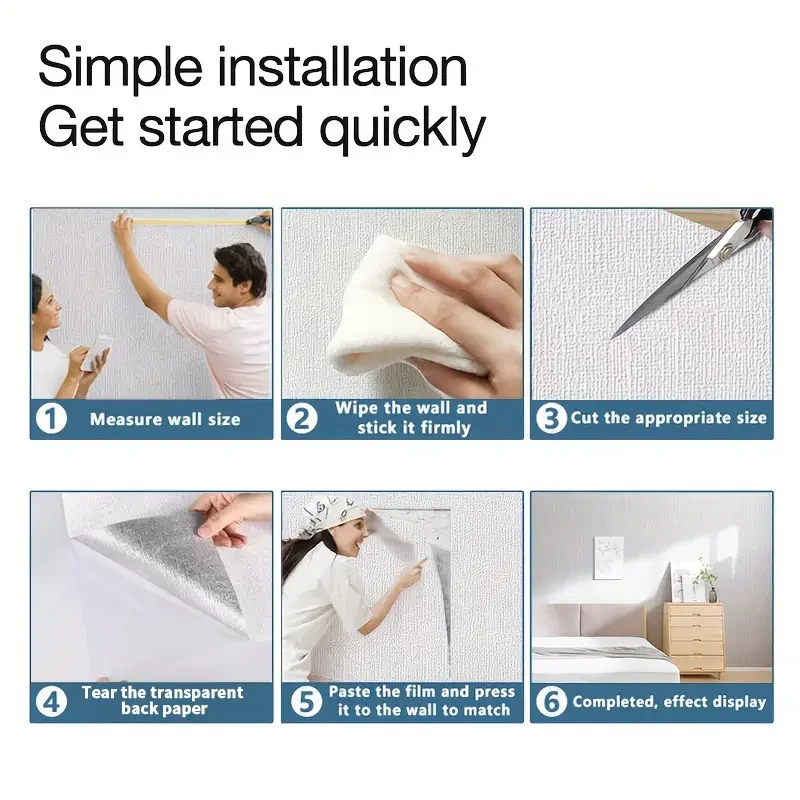 Simple installation
Get started quickly

1 Measure wall size

2 Wipe the wall and stick it firmly

3 Cut the appropriate size

4 Tear the transparent back paper

5 Paste the film and press it to the wall to match

6 Completed, effect display