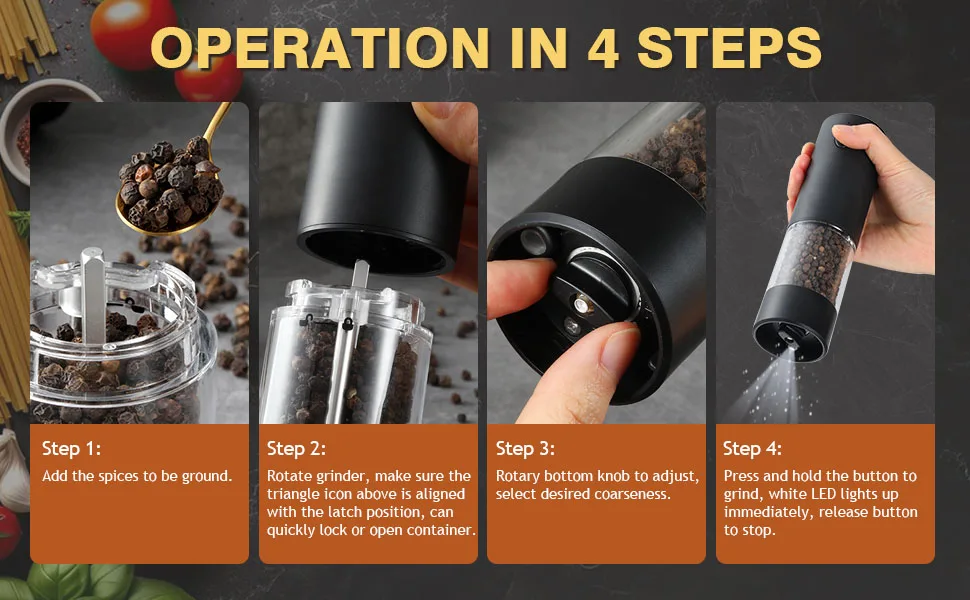 OPERATION IN 4 STEPS

Step 1:
Add the spices to be ground.

Step 2:
Rotate grinder, make sure the triangle icon above is aligned with the latch position, can quickly lock or open container.

Step 3:
Rotary bottom knob to adjust, select desired coarseness.

Step 4:
Press and hold the button to grind, white LED lights up immediately, release button to stop.