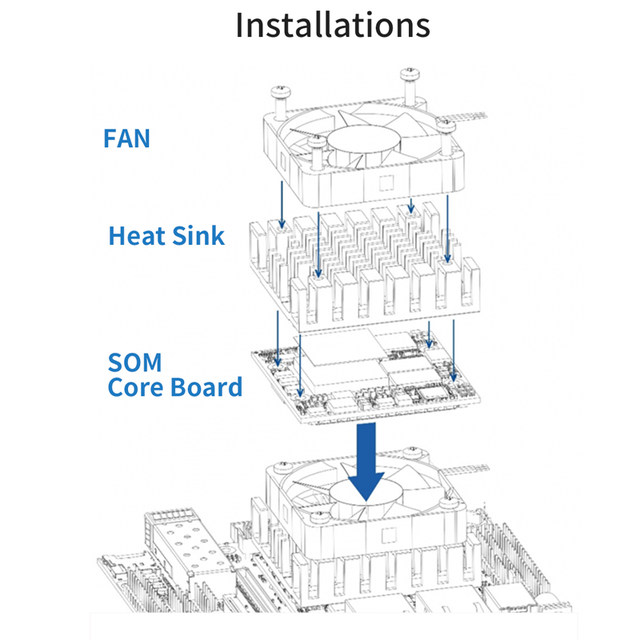 Installations

FAN

Heat Sink

SOM
Core Board