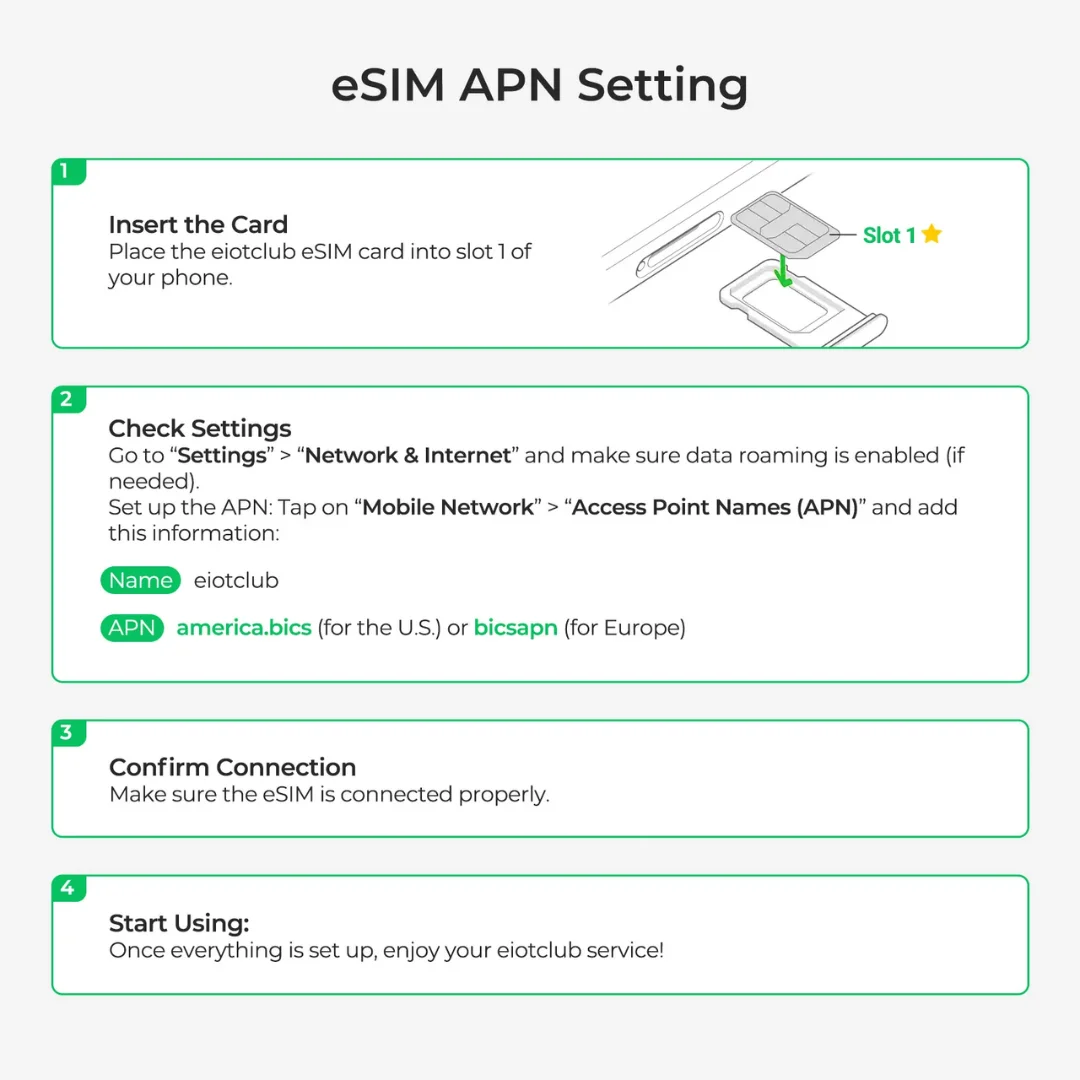 eSIM APN Setting

1

Insert the Card
Place the eiotclub eSIM card into slot 1 of your phone.

Slot 1

2

Check Settings
Go to “Settings” > “Network & Internet” and make sure data roaming is enabled (if needed).
Set up the APN: Tap on “Mobile Network” > “Access Point Names (APN)” and add this information:

Name eiotclub

APN america.bics (for the U.S.) or bicsapn (for Europe)

3

Confirm Connection
Make sure the eSIM is connected properly.

4

Start Using:
Once everything is set up, enjoy your eiotclub service!