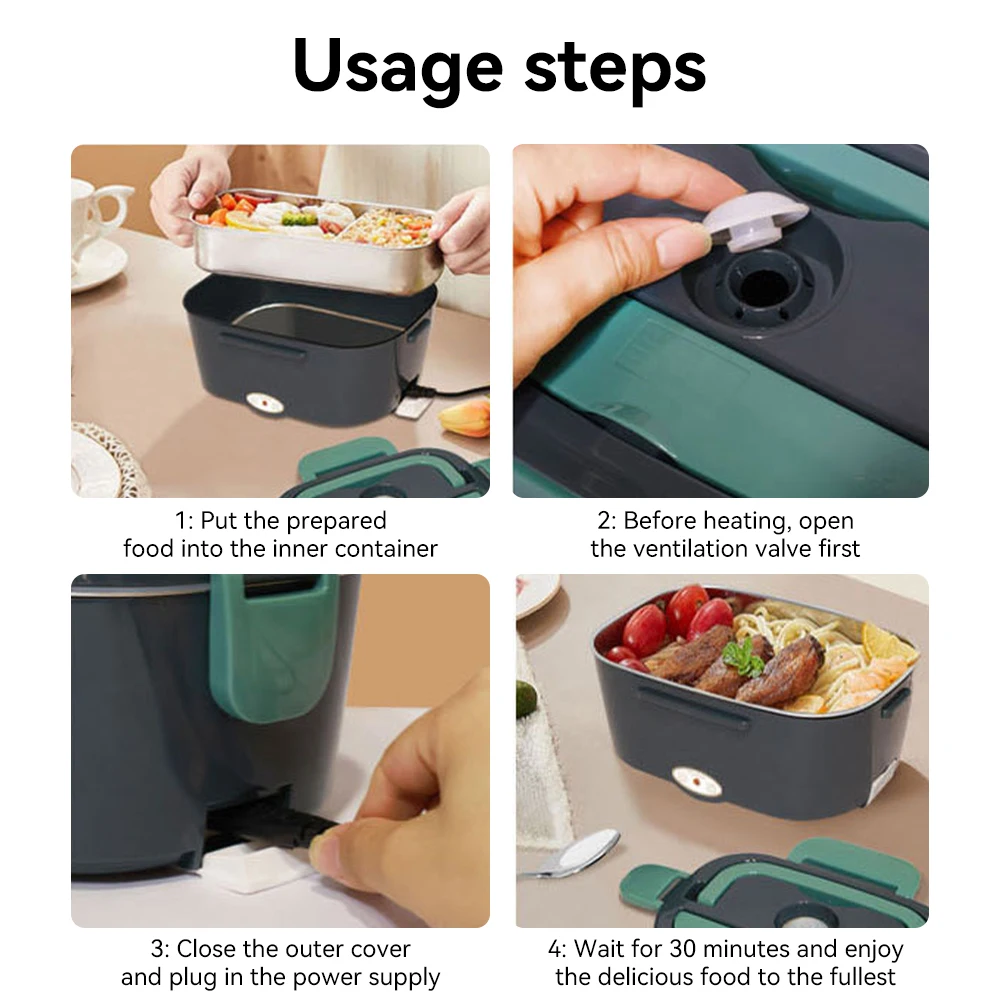 Usage steps

1: Put the prepared food into the inner container

2: Before heating, open the ventilation valve first

3: Close the outer cover and plug in the power supply

4: Wait for 30 minutes and enjoy the delicious food to the fullest