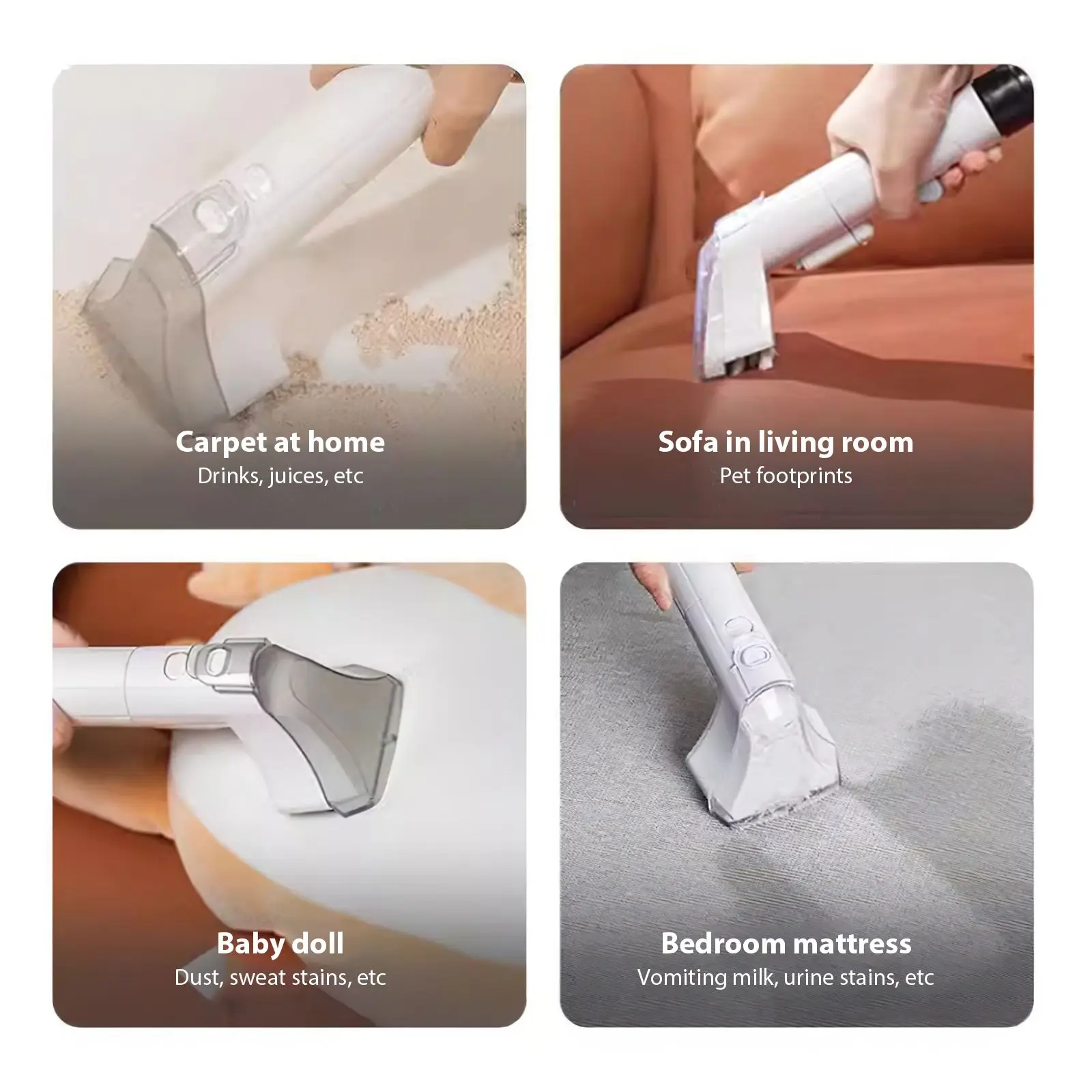 Carpet at home
Drinks, juices, etc

Sofa in living room
Pet footprints

Baby doll
Dust, sweat stains, etc

Bedroom mattress
Vomiting milk, urine stains, etc