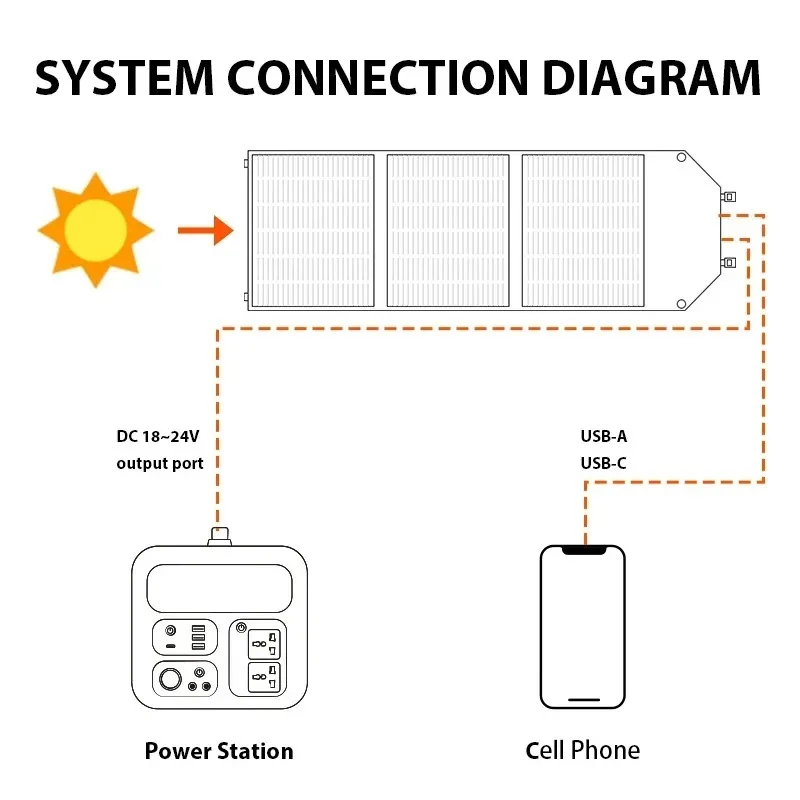 SYSTEM CONNECTION DIAGRAM

DC 18~24V
output port

USB-A
USB-C

Power Station

Cell Phone