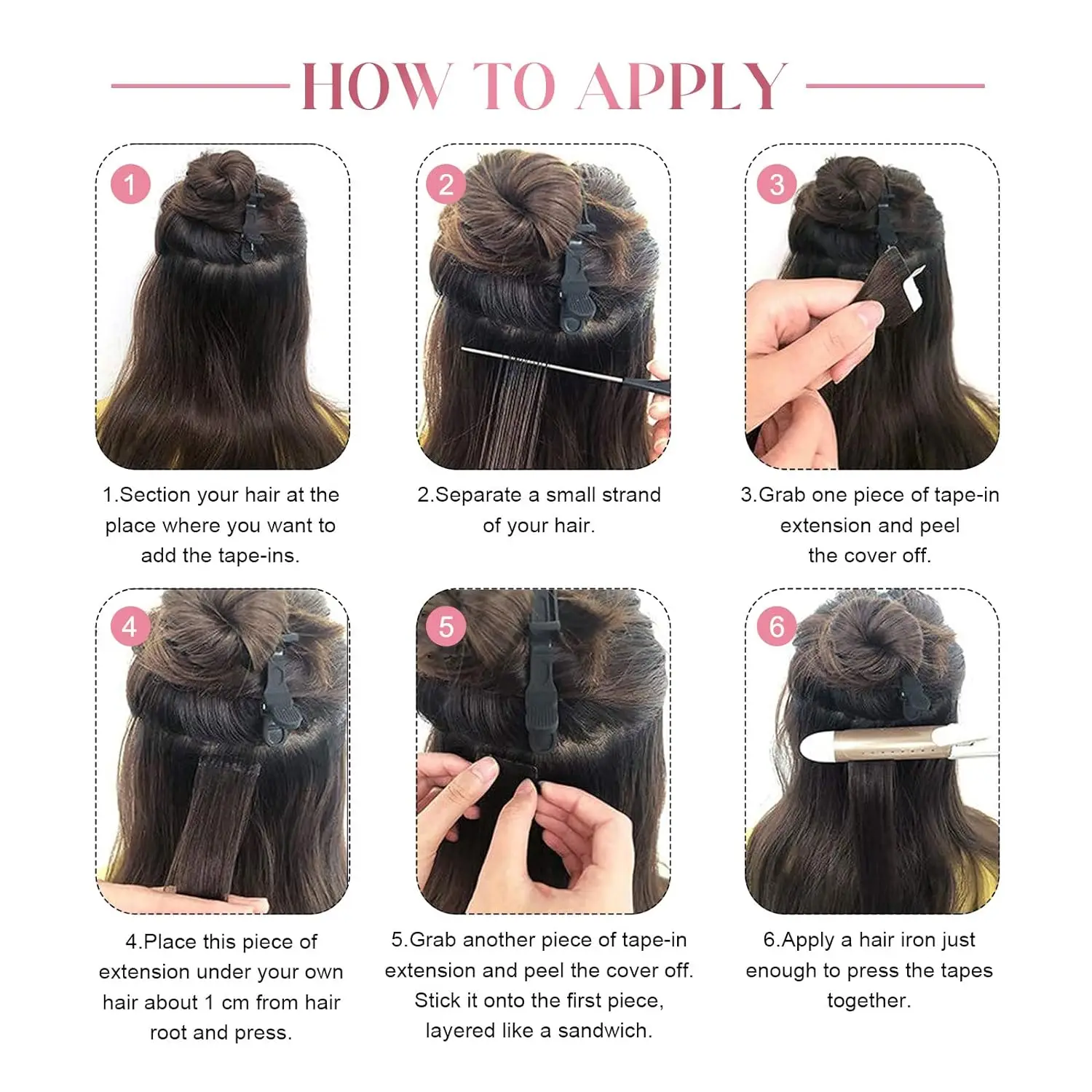 HOW TO APPLY

1

1.Section your hair at the place where you want to add the tape-ins.

2

2.Separate a small strand of your hair.

3

3.Grab one piece of tape-in extension and peel the cover off.

4

4.Place this piece of extension under your own hair about 1 cm from hair root and press.

5

5.Grab another piece of tape-in extension and peel the cover off. Stick it onto the first piece, layered like a sandwich.

6

6.Apply a hair iron just enough to press the tapes together.