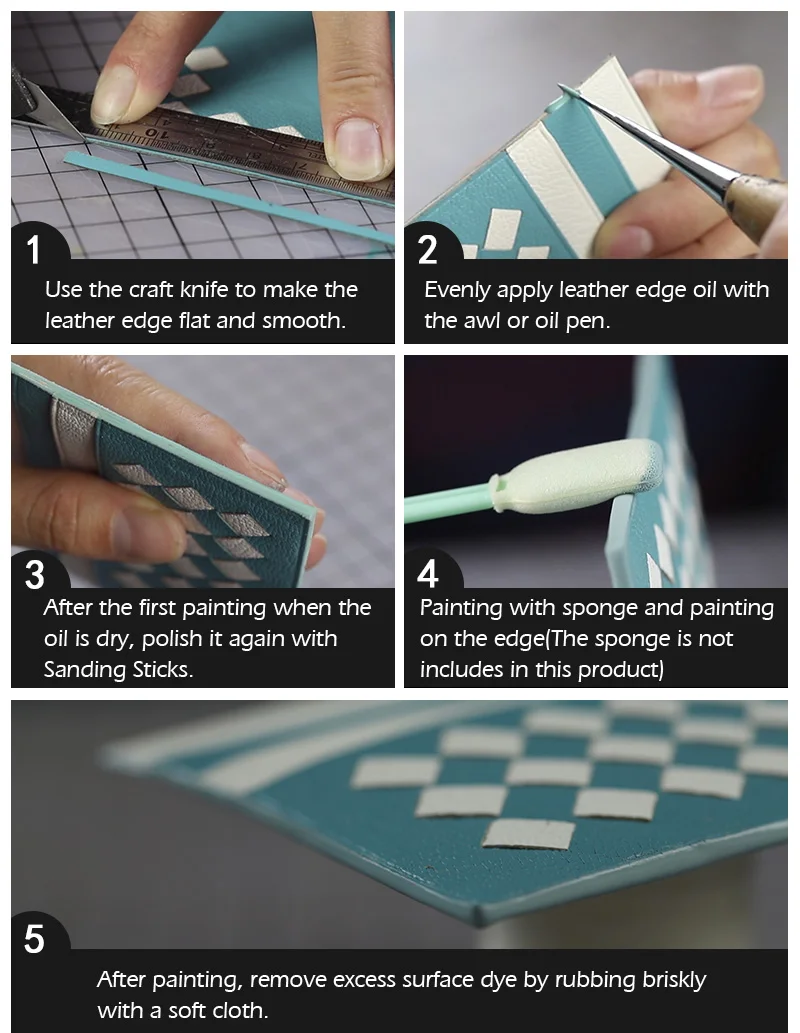 1
Use the craft knife to make the leather edge flat and smooth.

2
Evenly apply leather edge oil with the awl or oil pen.

3
After the first painting when the oil is dry, polish it again with Sanding Sticks.

4
Painting with sponge and painting on the edge(The sponge is not includes in this product)

5
After painting, remove excess surface dye by rubbing briskly with a soft cloth.