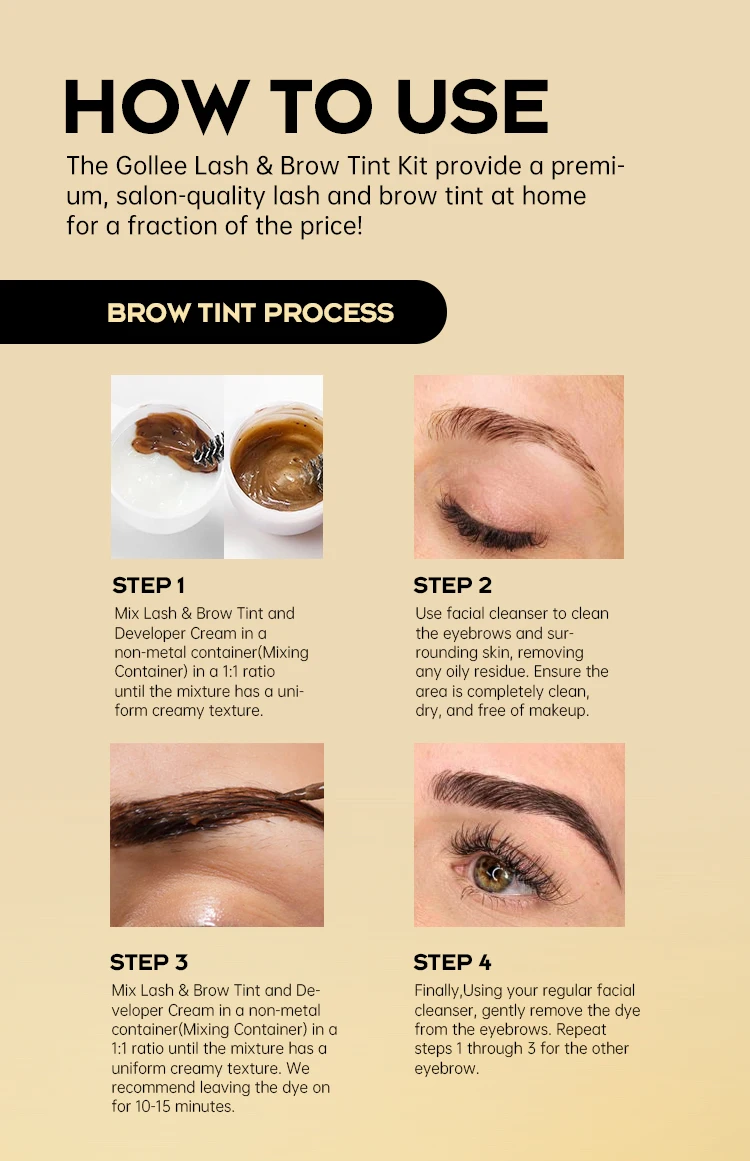 HOW TO USE

The Gollee Lash & Brow Tint Kit provide a premium, salon-quality lash and brow tint at home for a fraction of the price!

BROW TINT PROCESS

STEP 1

Mix Lash & Brow Tint and Developer Cream in a non-metal container(Mixing Container) in a 1:1 ratio until the mixture has a uniform creamy texture.

STEP 2

Use facial cleanser to clean the eyebrows and surrounding skin, removing any oily residue. Ensure the area is completely clean, dry, and free of makeup.

STEP 3

Mix Lash & Brow Tint and Developer Cream in a non-metal container(Mixing Container) in a 1:1 ratio until the mixture has a uniform creamy texture. We recommend leaving the dye on for 10-15 minutes.

STEP 4

Finally,Using your regular facial cleanser, gently remove the dye from the eyebrows. Repeat steps 1 through 3 for the other eyebrow.