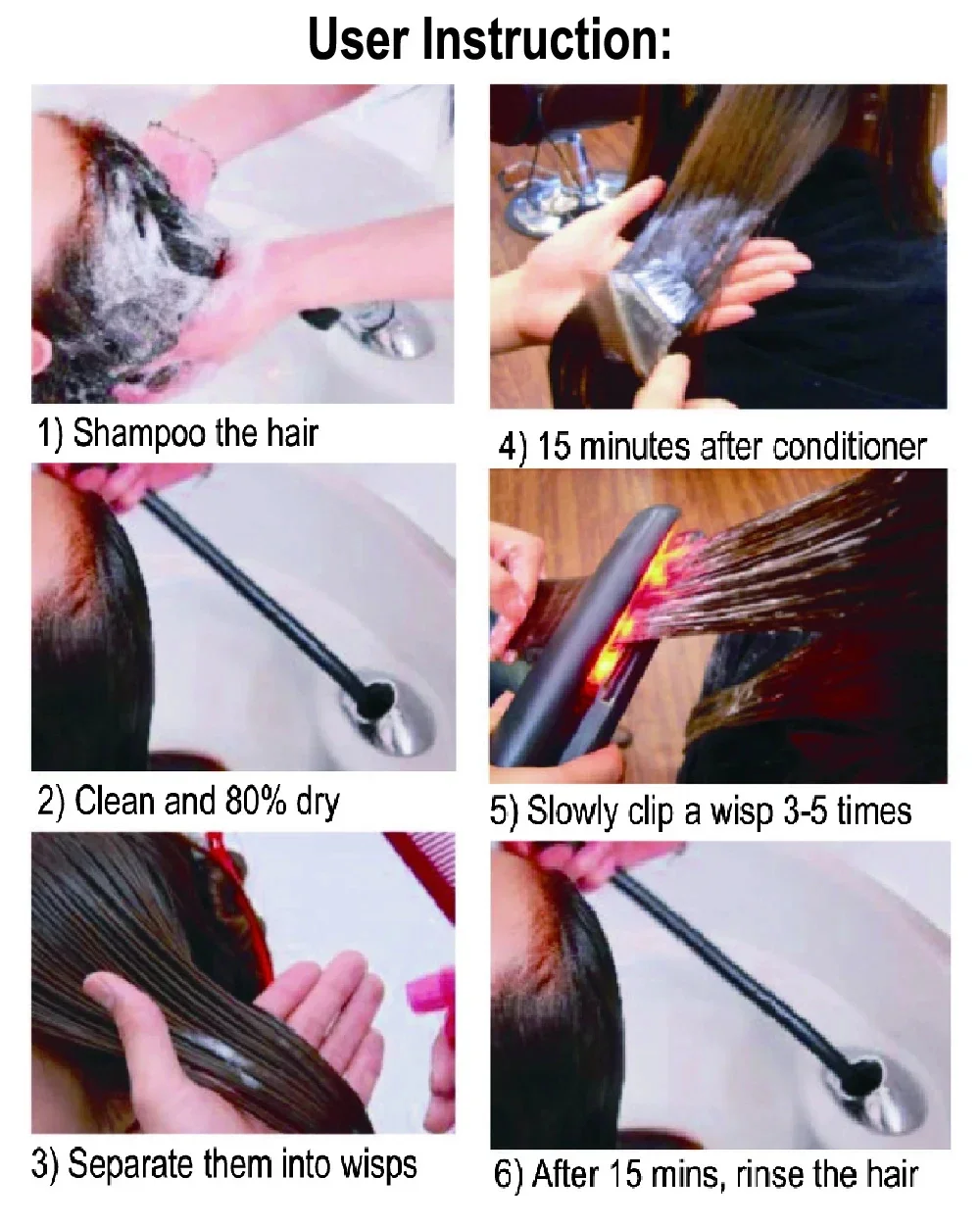 User Instruction:

1) Shampoo the hair

2) Clean and 80% dry

3) Separate them into wisps

4) 15 minutes after conditioner

5) Slowly clip a wisp 3-5 times

6) After 15 mins, rinse the hair