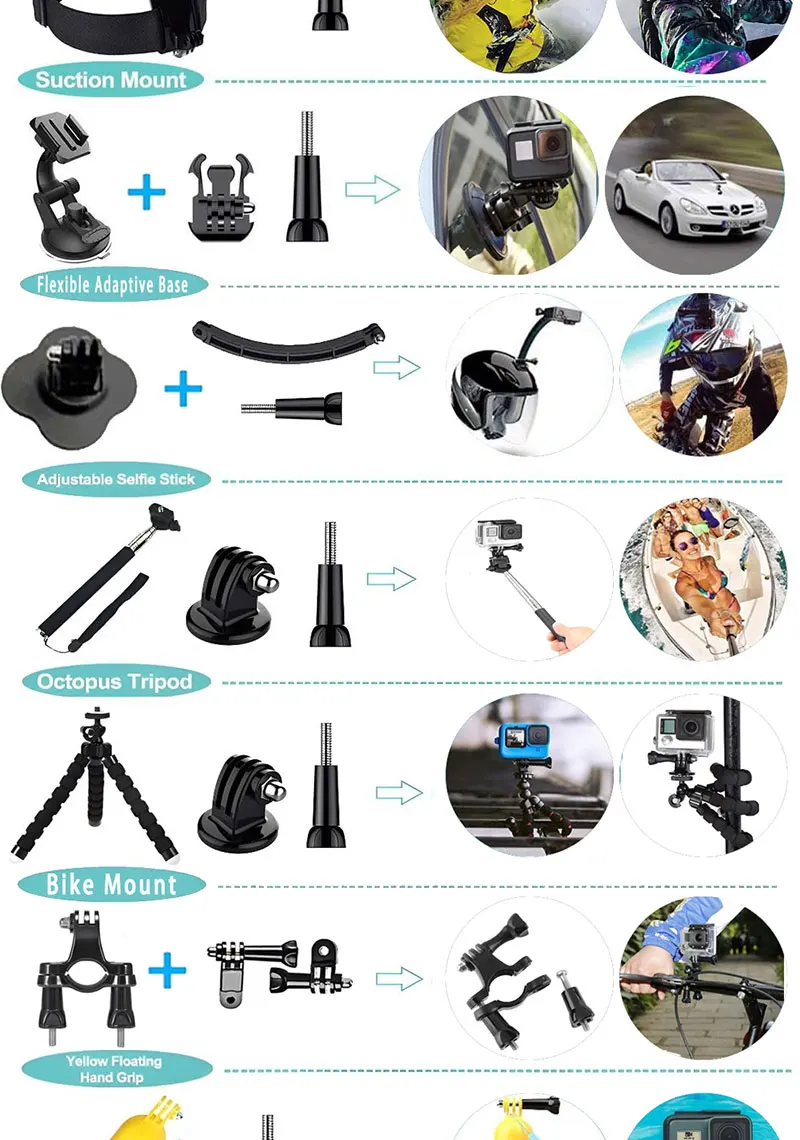 Suction Mount

Flexible Adaptive Base

Adjustable Selfie Stick

Octopus Tripod

Bike Mount

Yellow Floating Hand Grip