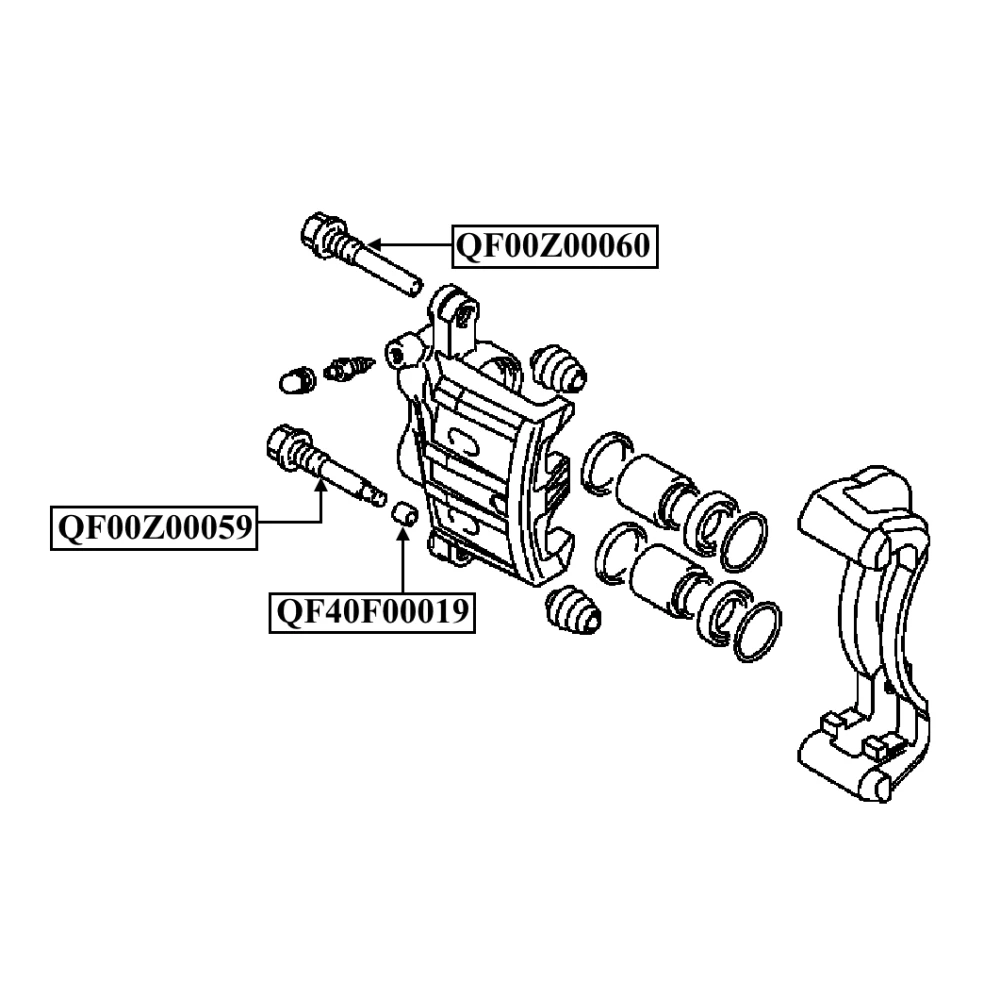 QF00Z00060

QF00Z00059

QF40F00019