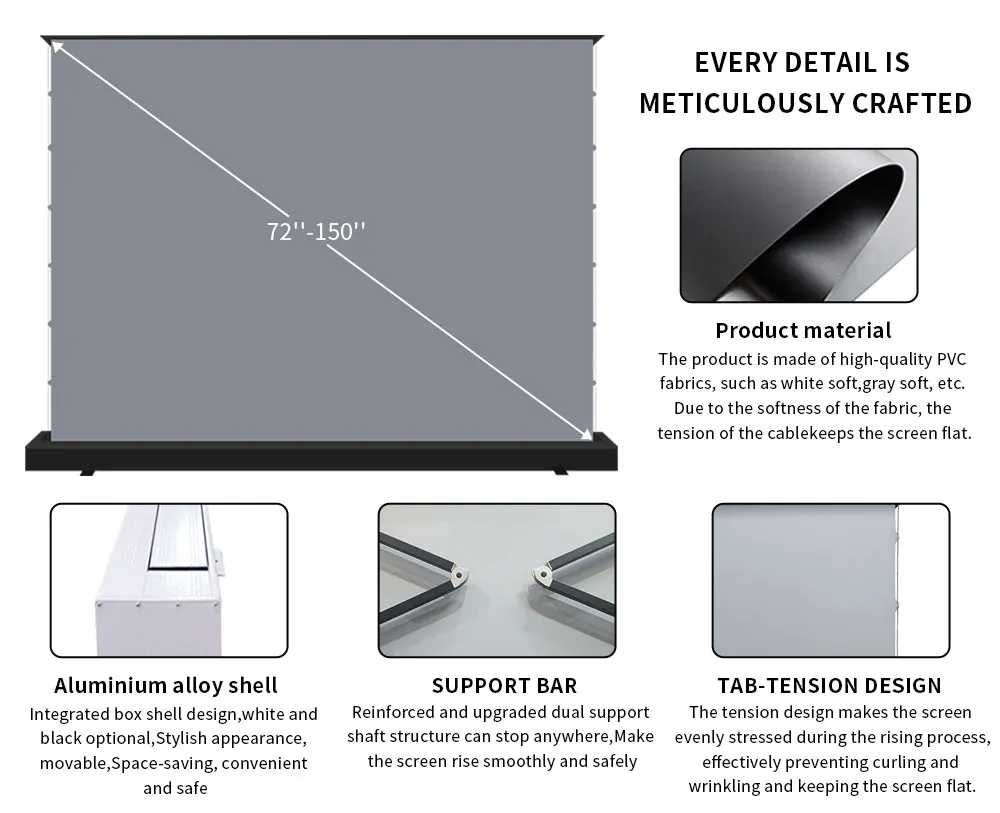 72''-150''

EVERY DETAIL IS METICULOUSLY CRAFTED

Product material
The product is made of high-quality PVC fabrics, such as white soft,gray soft, etc. Due to the softness of the fabric, the tension of the cablekeeps the screen flat.

Aluminium alloy shell
Integrated box shell design,white and black optional,Stylish appearance, movable,Space-saving, convenient and safe

SUPPORT BAR
Reinforced and upgraded dual support shaft structure can stop anywhere,Make the screen rise smoothly and safely

TAB-TENSION DESIGN
The tension design makes the screen evenly stressed during the rising process, effectively preventing curling and wrinkling and keeping the screen flat.