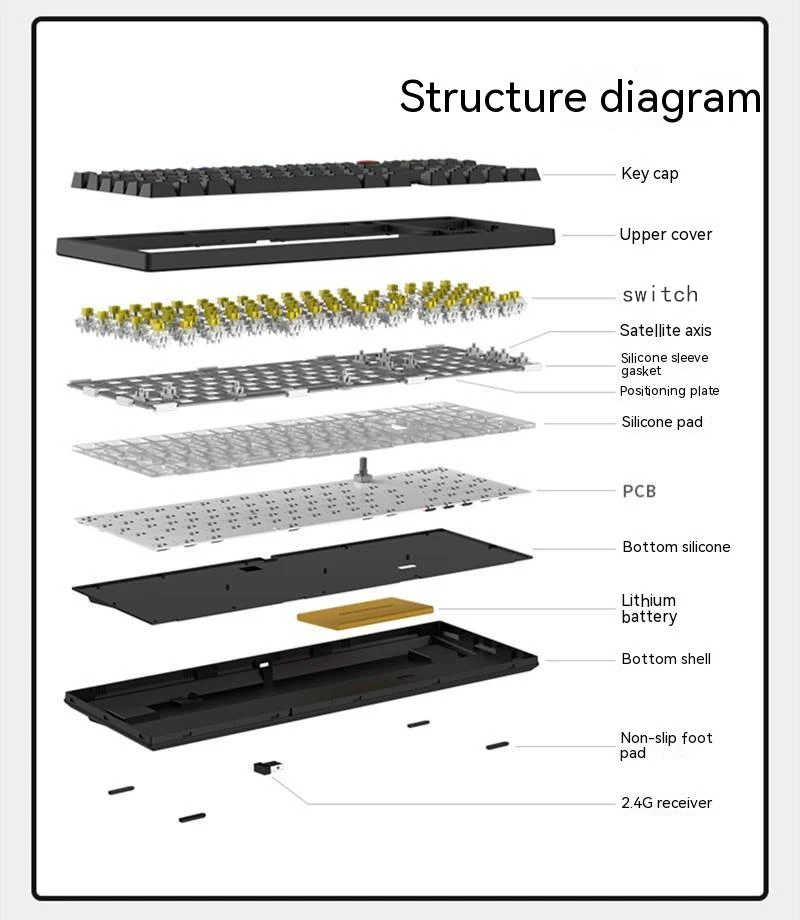 Structure diagram

Key cap

Upper cover

switch

Satellite axis

Silicone sleeve gasket

Positioning plate

Silicone pad

PCB

Bottom silicone

Lithium battery

Bottom shell

Non-slip foot pad

2.4G receiver