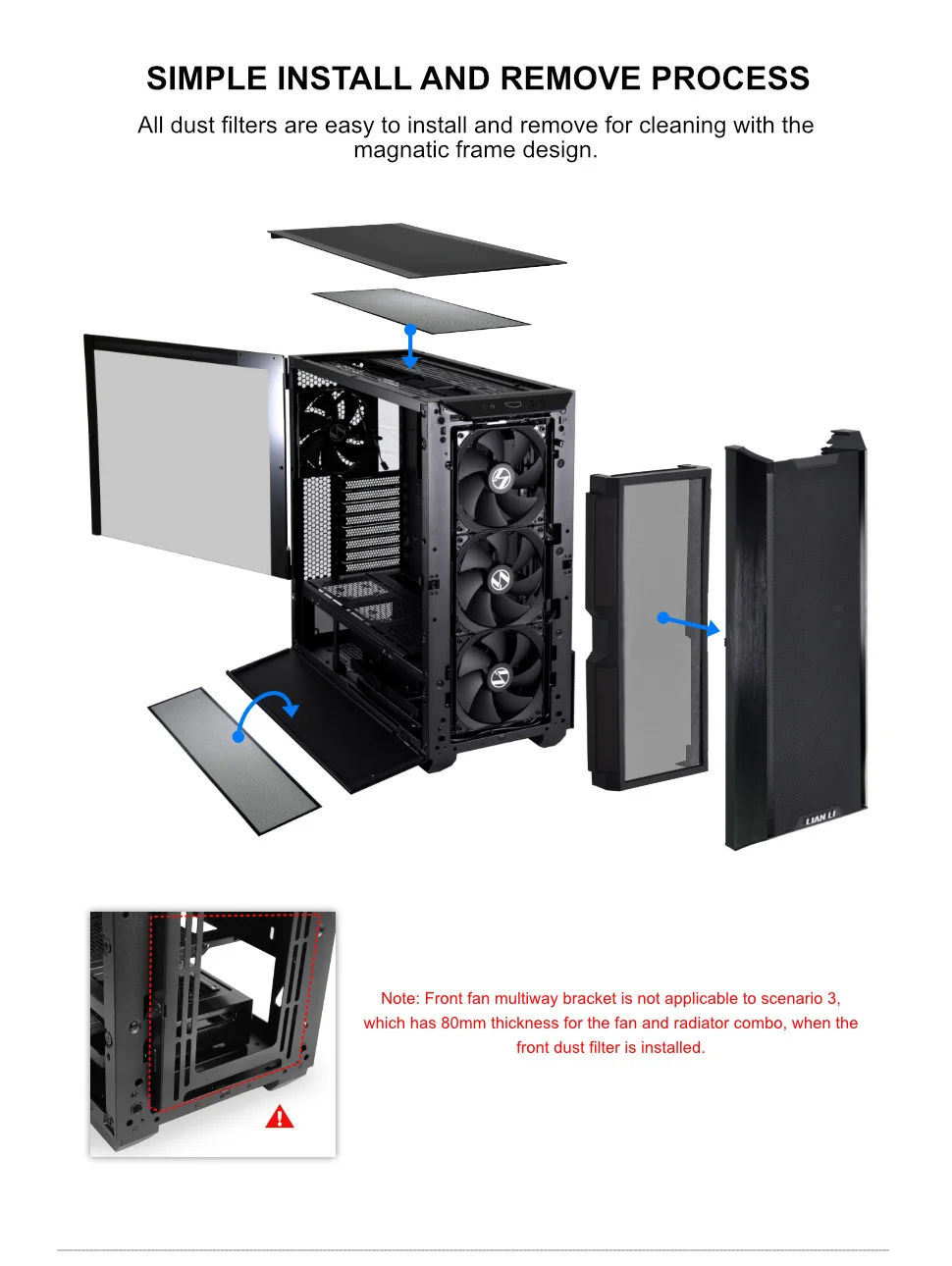 SIMPLE INSTALL AND REMOVE PROCESS

All dust filters are easy to install and remove for cleaning with the magnatic frame design.

LIAN LI

Note: Front fan multiway bracket is not applicable to scenario 3, which has 80mm thickness for the fan and radiator combo, when the front dust filter is installed.