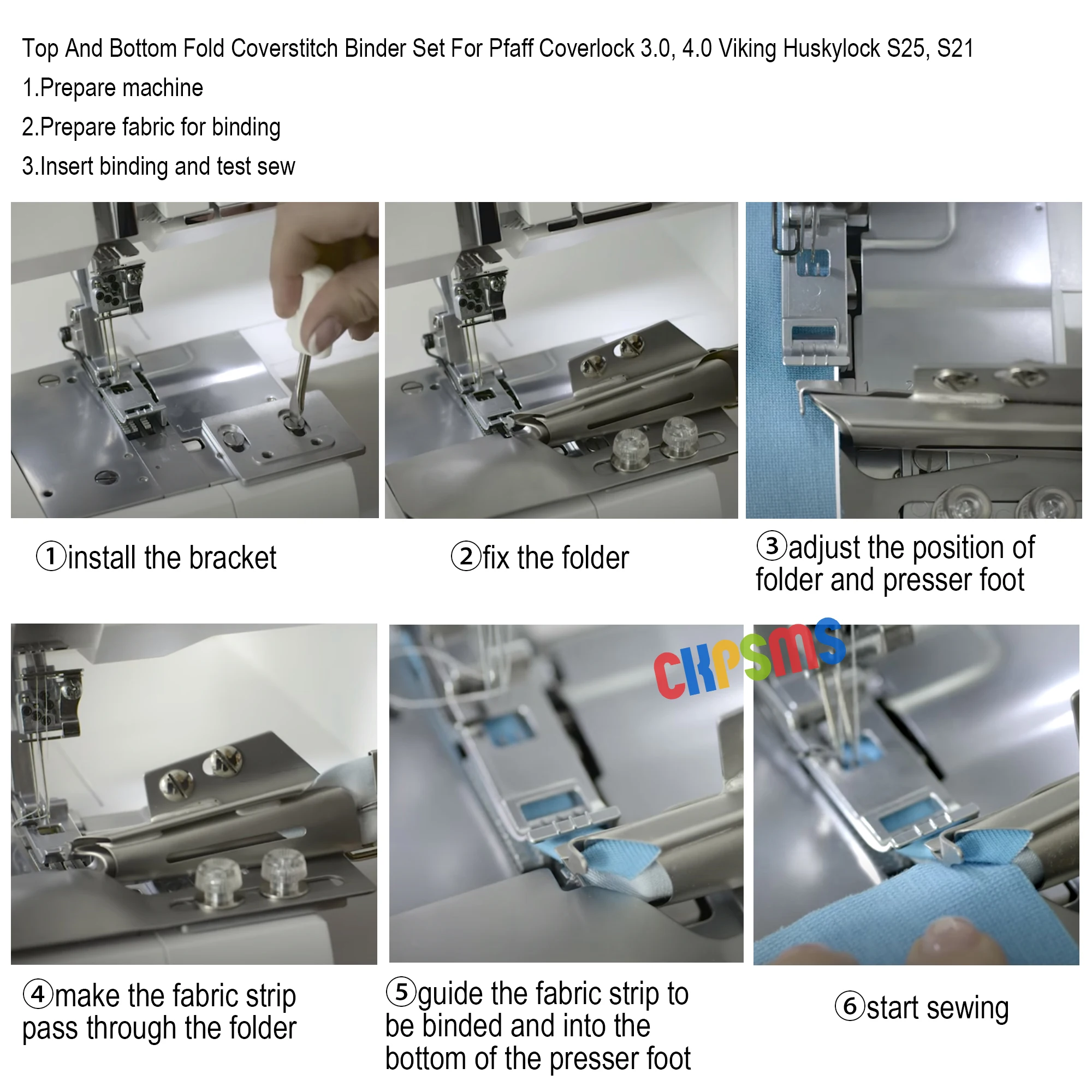 Top And Bottom Fold Coverstitch Binder Set For Pfaff Coverlock 3.0, 4.0 Viking Huskylock S25, S21

1.Prepare machine

2.Prepare fabric for binding

3.Insert binding and test sew

①install the bracket

②fix the folder

③adjust the position of folder and presser foot

CKPSMS

④make the fabric strip pass through the folder

⑤guide the fabric strip to be binded and into the bottom of the presser foot

⑥start sewing