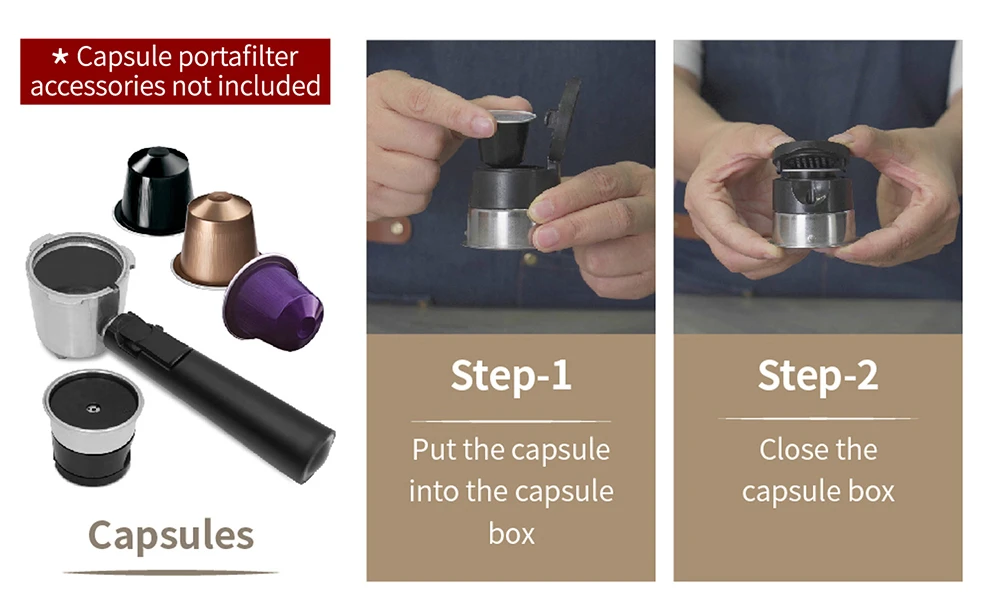 ★ Capsule portafilter accessories not included

Capsules

Step-1

Put the capsule into the capsule box

Step-2

Close the capsule box