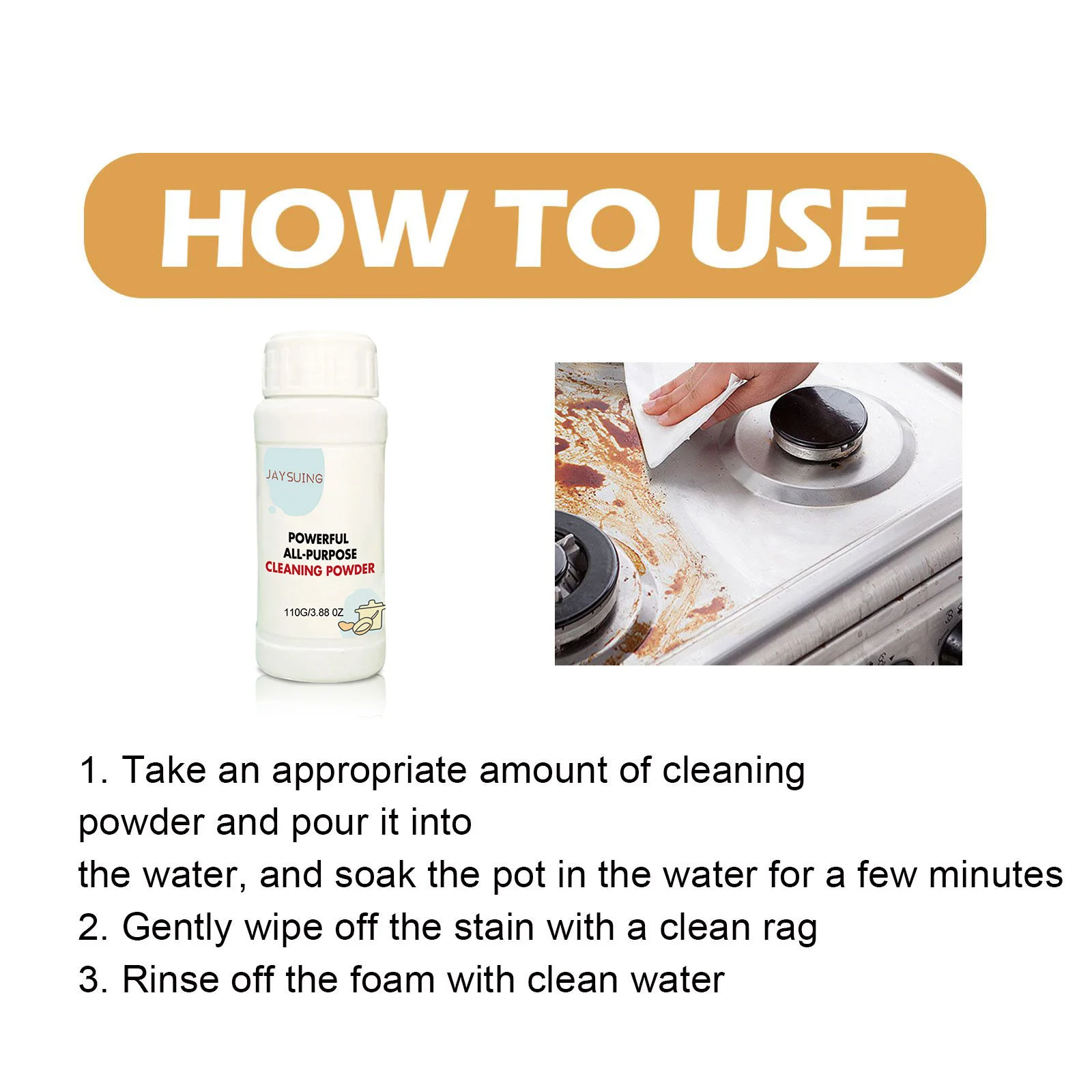 HOW TO USE

JAYSUING

POWERFUL
ALL-PURPOSE
CLEANING POWDER

110G/3.88 OZ

1. Take an appropriate amount of cleaning powder and pour it into the water, and soak the pot in the water for a few minutes
2. Gently wipe off the stain with a clean rag
3. Rinse off the foam with clean water