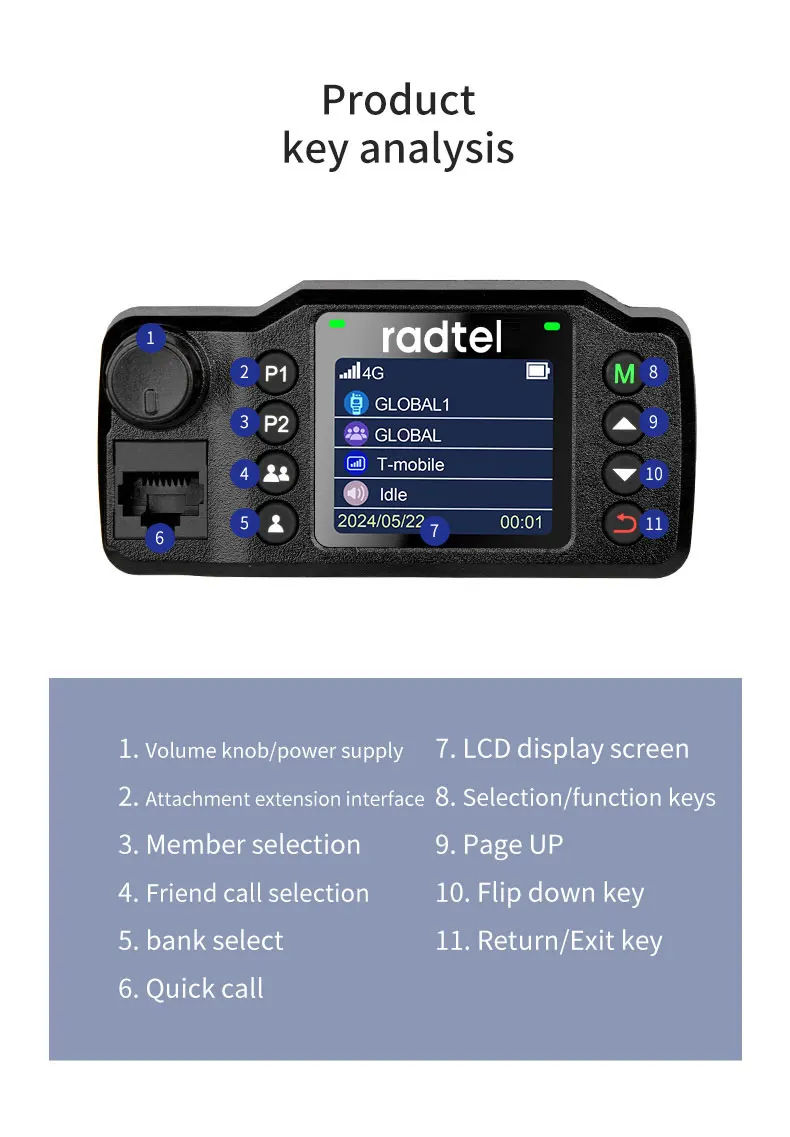 Product
key analysis

1
radtel
2 P1
3 P2
4
5
6
4G
GLOBAL1
GLOBAL
T-mobile
Idle
2024/05/22 7 00:01
M 8
9
10
11

1. Volume knob/power supply
2. Attachment extension interface
3. Member selection
4. Friend call selection
5. bank select
6. Quick call

7. LCD display screen
8. Selection/function keys
9. Page UP
10. Flip down key
11. Return/Exit key