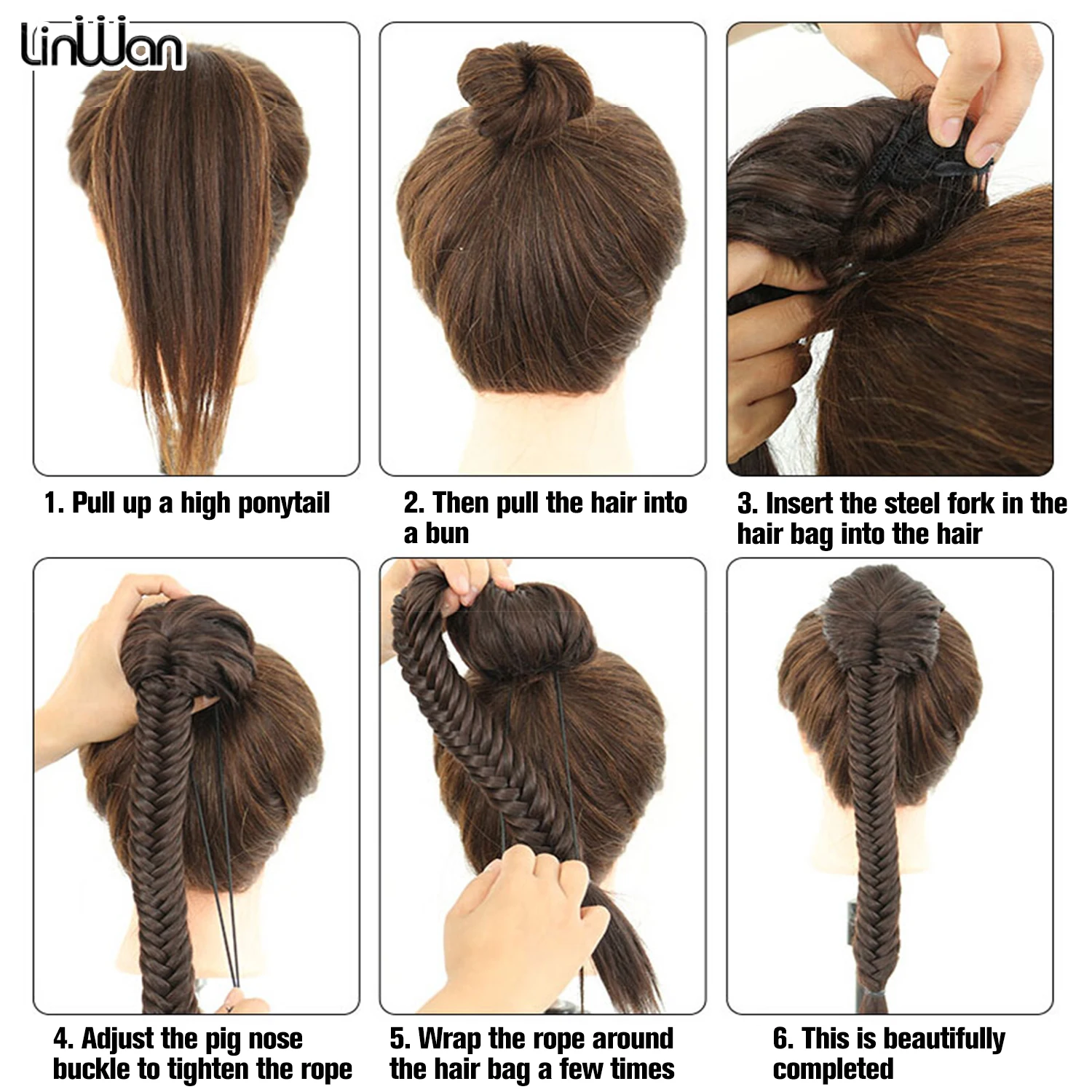 LinWan

1. Pull up a high ponytail

2. Then pull the hair into a bun

3. Insert the steel fork in the hair bag into the hair

4. Adjust the pig nose buckle to tighten the rope

5. Wrap the rope around the hair bag a few times

6. This is beautifully completed