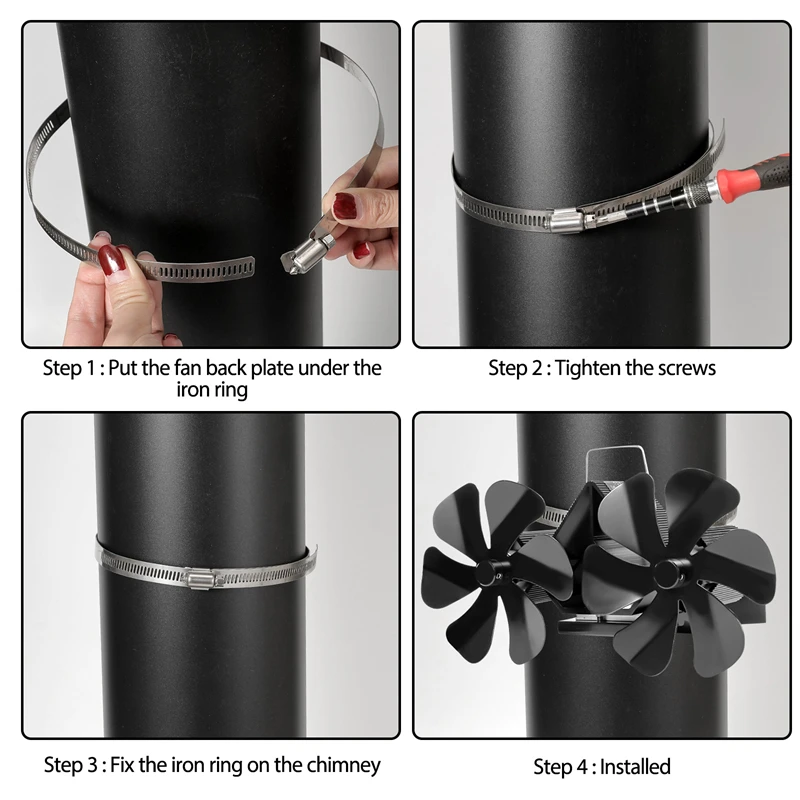 Step 1 : Put the fan back plate under the iron ring

Step 2 : Tighten the screws

Step 3 : Fix the iron ring on the chimney

Step 4 : Installed