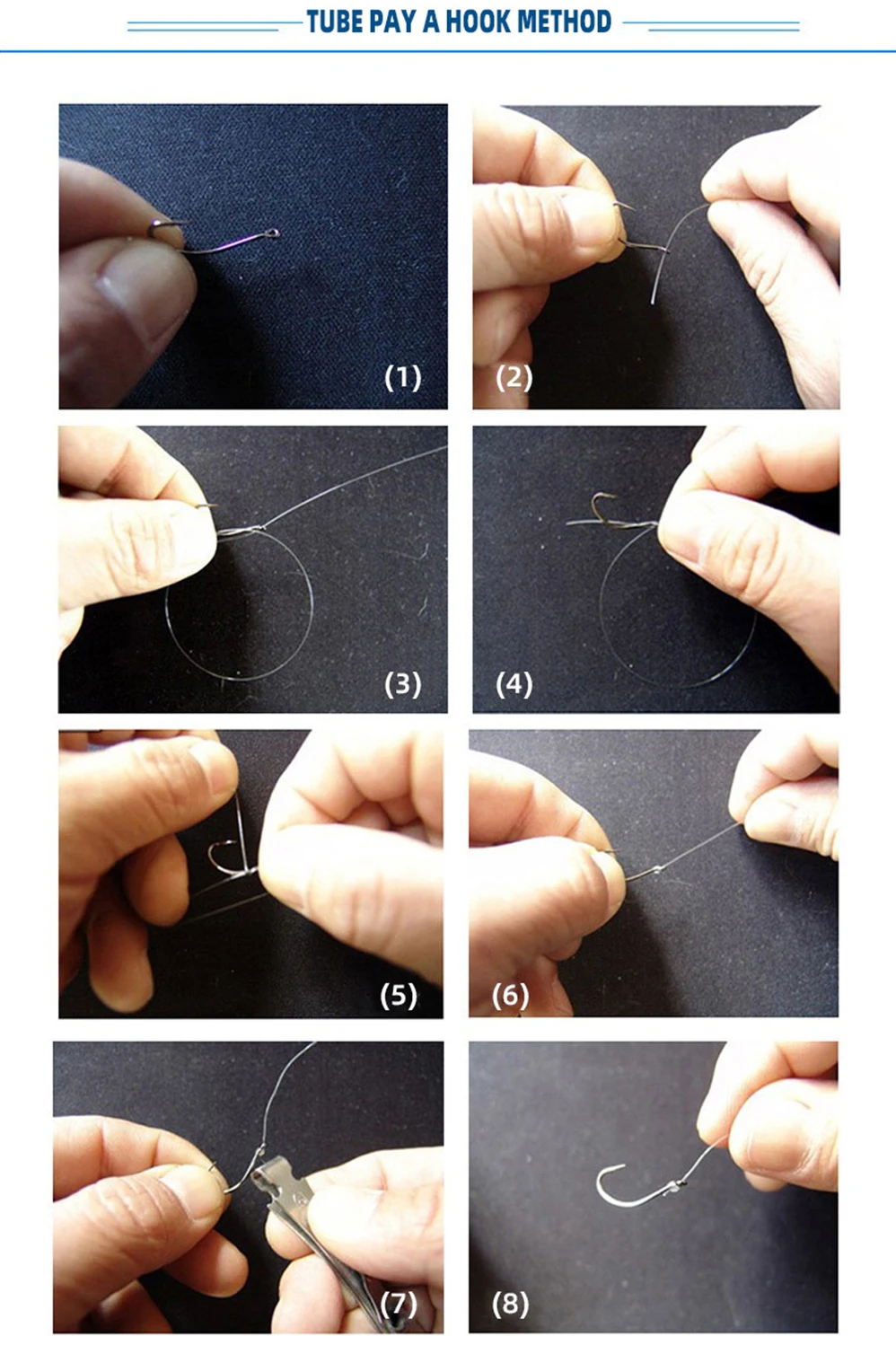 TUBE PAY A HOOK METHOD

(1)

(2)

(3)

(4)

(5)

(6)

(7)

(8)