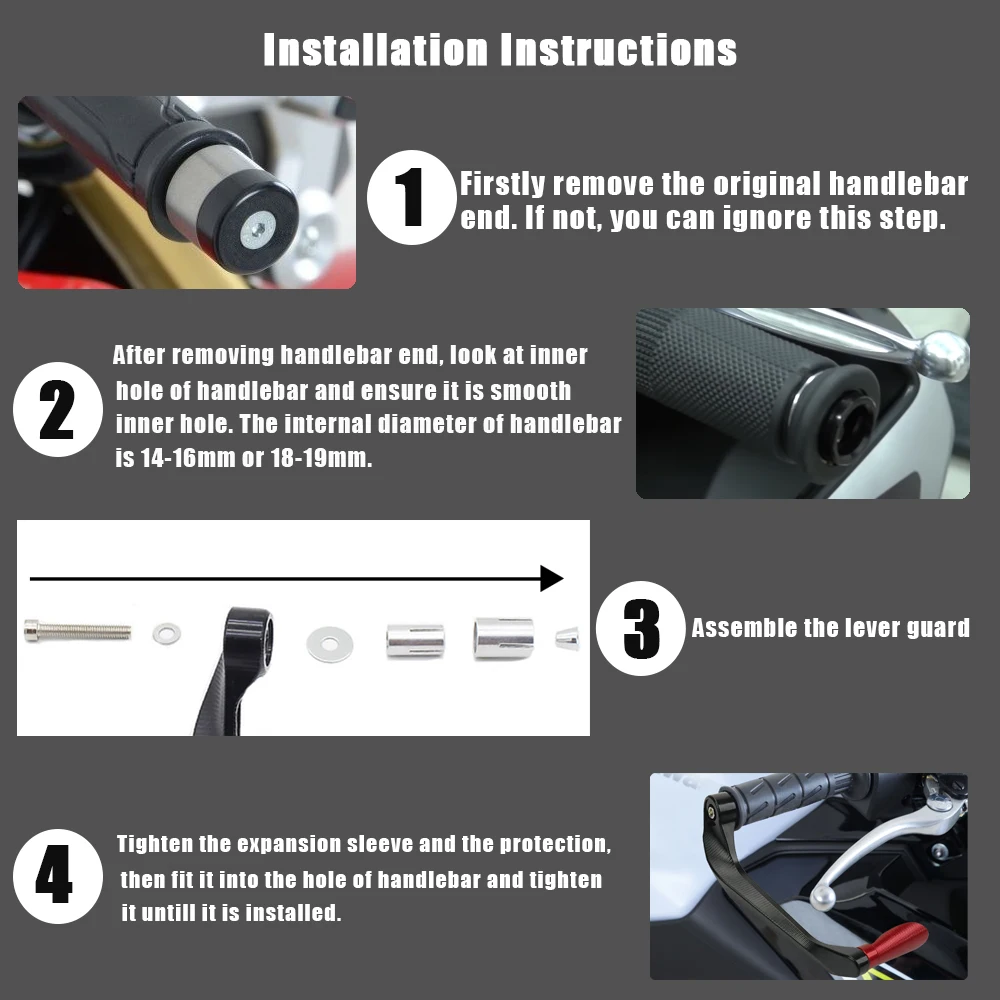 Installation Instructions

1 Firstly remove the original handlebar end. If not, you can ignore this step.

2 After removing handlebar end, look at inner hole of handlebar and ensure it is smooth inner hole. The internal diameter of handlebar is 14-16mm or 18-19mm.

3 Assemble the lever guard

4 Tighten the expansion sleeve and the protection, then fit it into the hole of handlebar and tighten it untill it is installed.