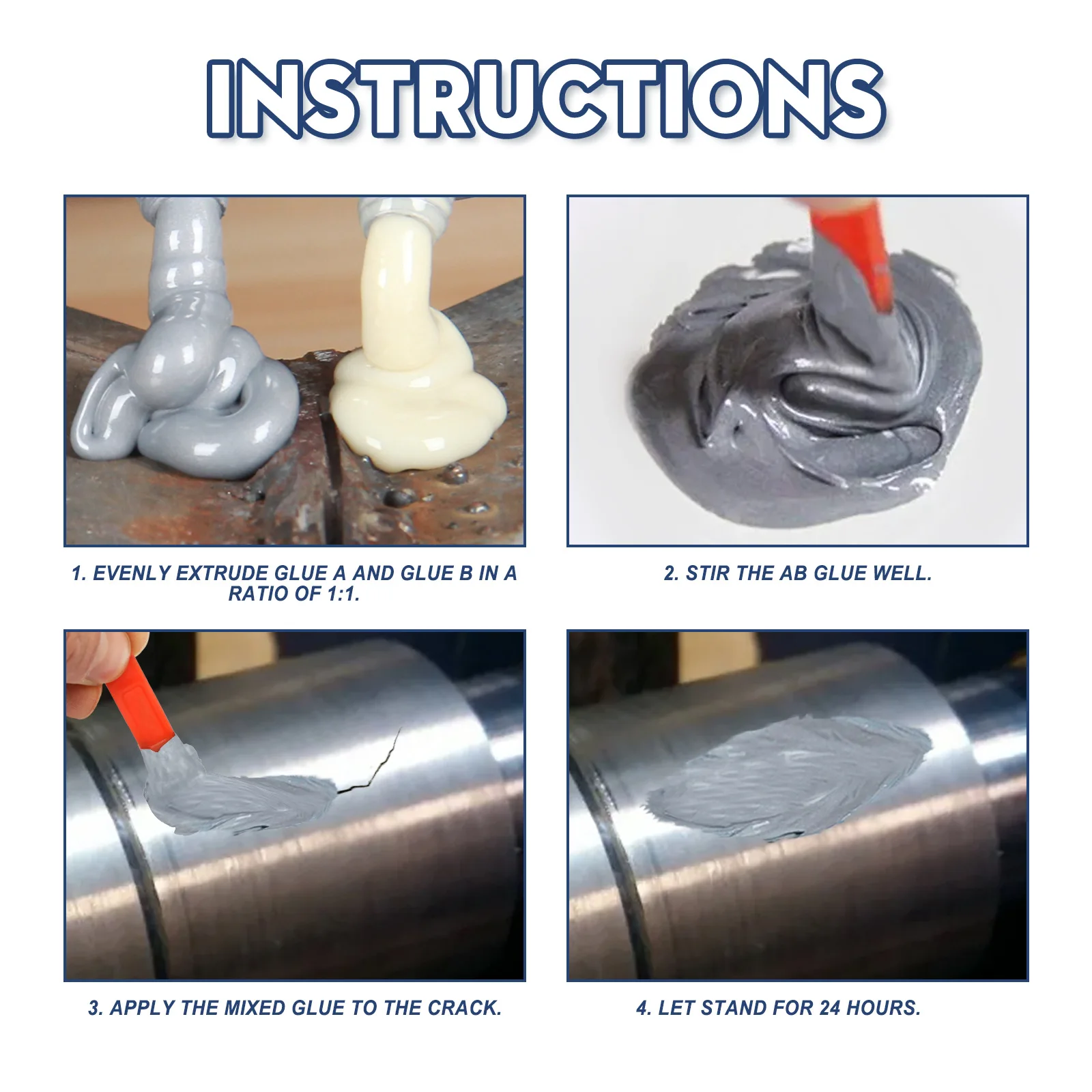 INSTRUCTIONS

1. EVENLY EXTRUDE GLUE A AND GLUE B IN A RATIO OF 1:1.

2. STIR THE AB GLUE WELL.

3. APPLY THE MIXED GLUE TO THE CRACK.

4. LET STAND FOR 24 HOURS.