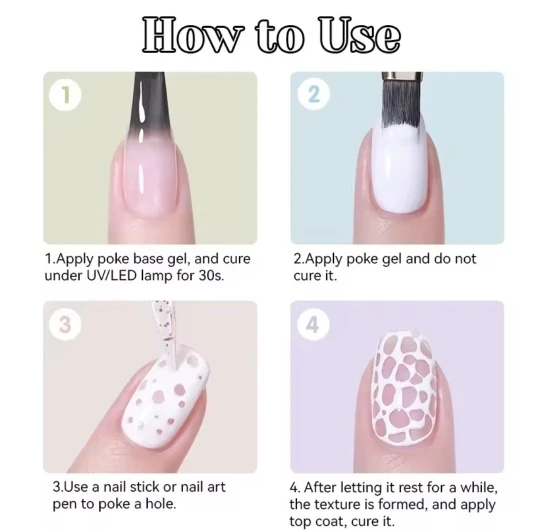 How to Use

1

1.Apply poke base gel, and cure under UV/LED lamp for 30s.

2

2.Apply poke gel and do not cure it.

3

3.Use a nail stick or nail art pen to poke a hole.

4

4. After letting it rest for a while, the texture is formed, and apply top coat, cure it.