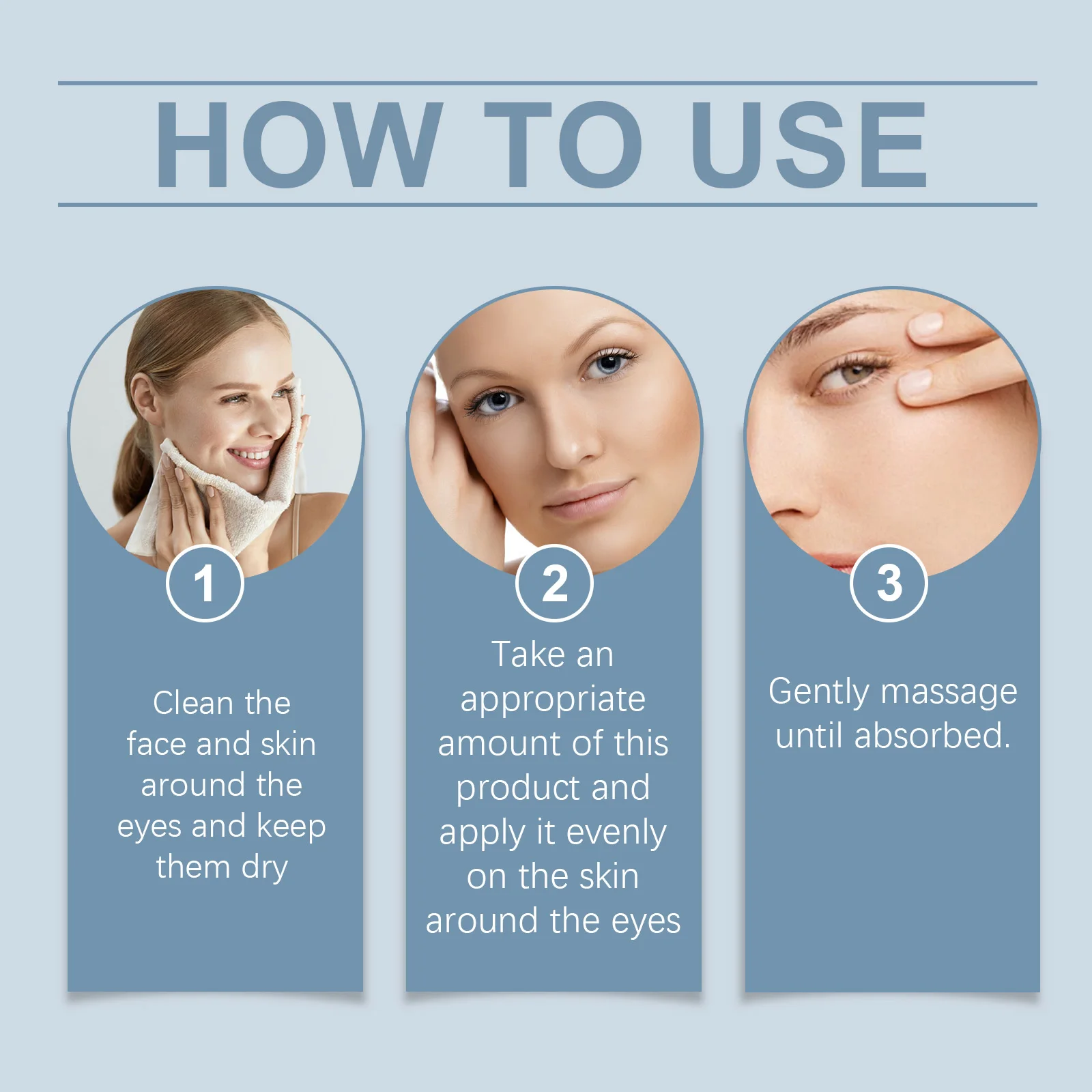 HOW TO USE

1

Clean the face and skin around the eyes and keep them dry

2

Take an appropriate amount of this product and apply it evenly on the skin around the eyes

3

Gently massage until absorbed.