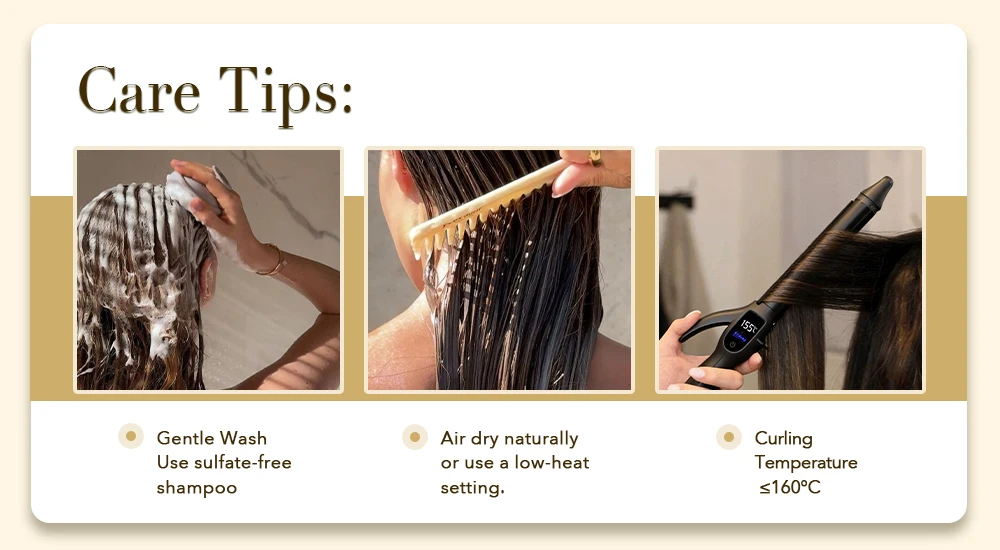 Care Tips:

155°

Gentle Wash
Use sulfate-free shampoo

Air dry naturally or use a low-heat setting.

Curling Temperature ≤160°C