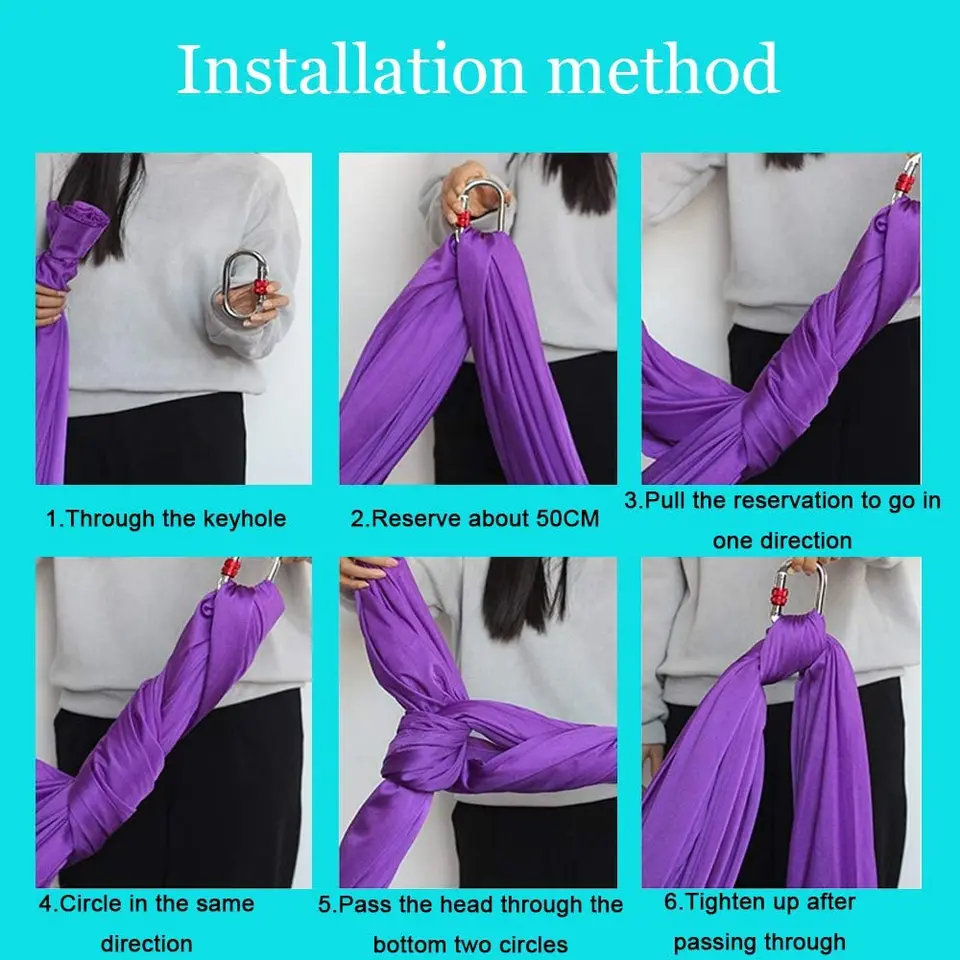 Installation method

1.Through the keyhole

2.Reserve about 50CM

3.Pull the reservation to go in one direction

4.Circle in the same direction

5.Pass the head through the bottom two circles

6.Tighten up after passing through