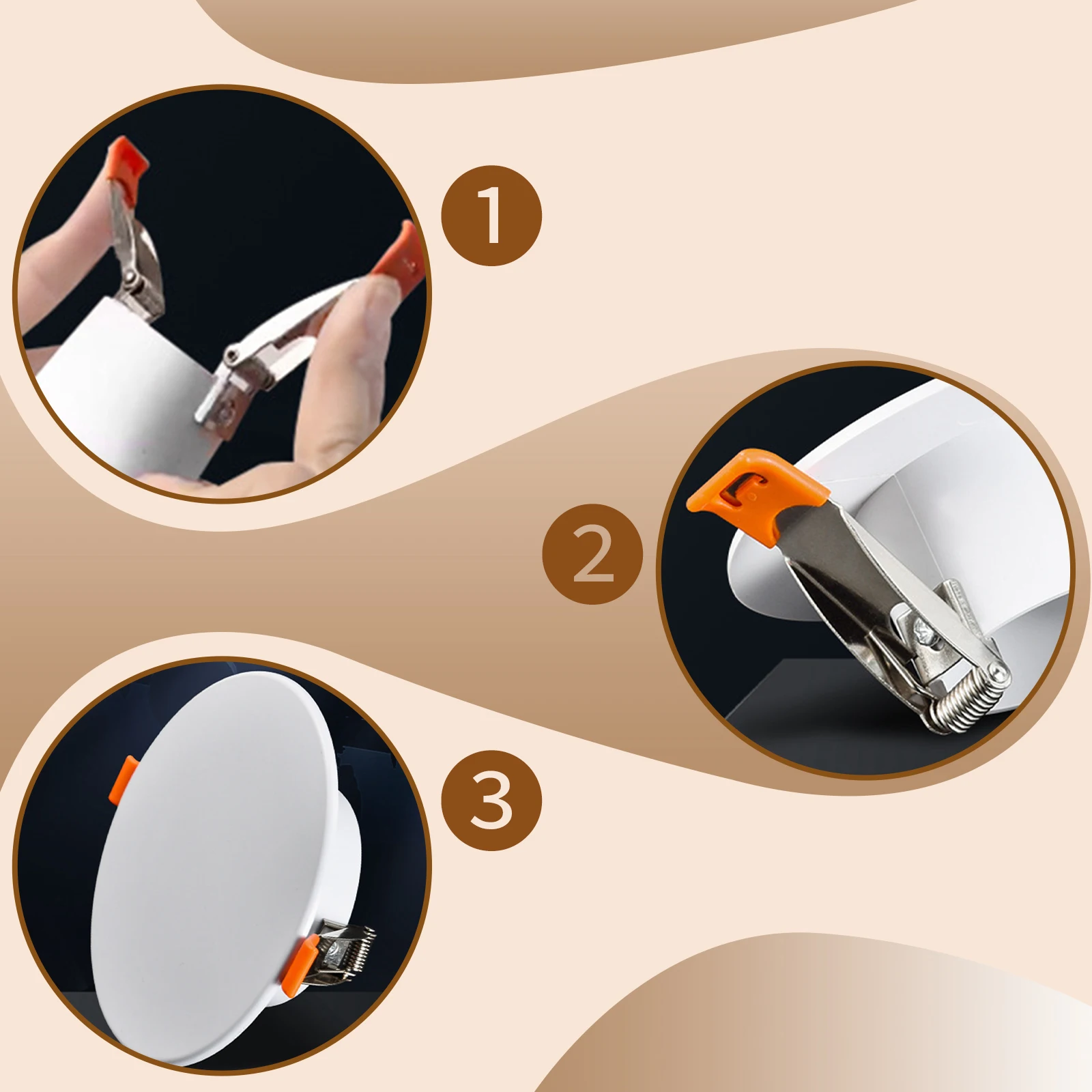 1

2

3