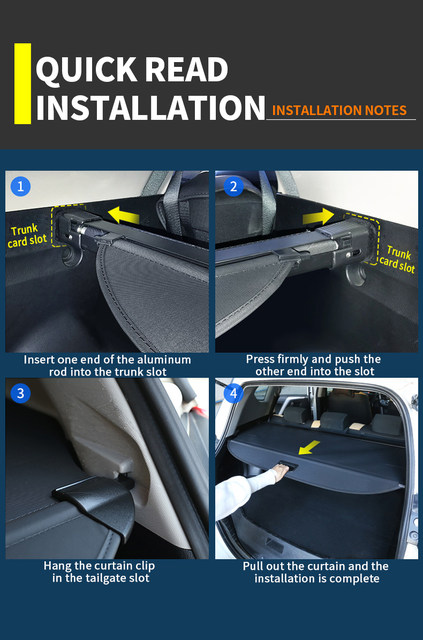 QUICK READ INSTALLATION

INSTALLATION NOTES

1

Trunk card slot

Insert one end of the aluminum rod into the trunk slot

2

Trunk card slot

Press firmly and push the other end into the slot

3

Hang the curtain clip in the tailgate slot

4

Pull out the curtain and the installation is complete