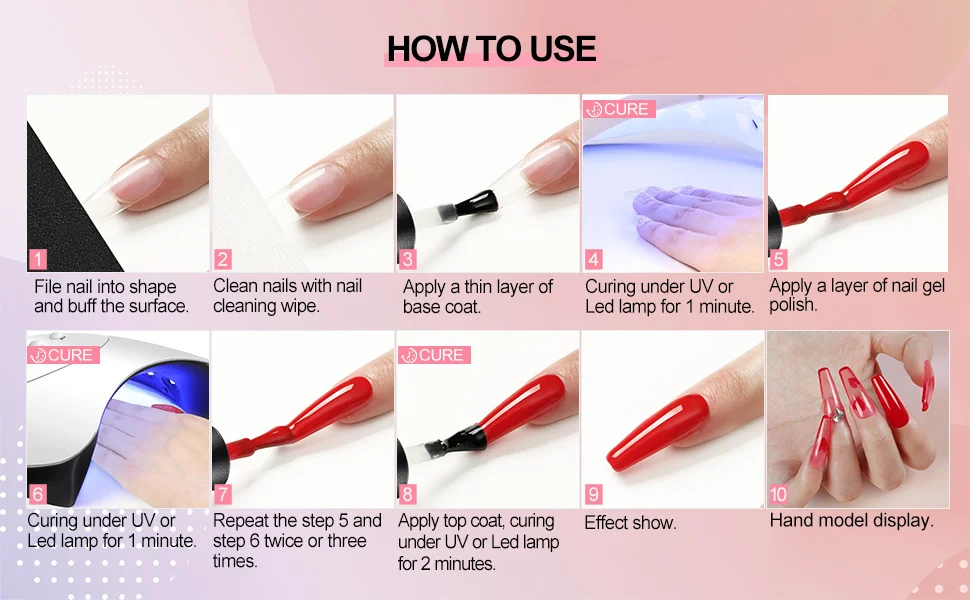 HOW TO USE

1
File nail into shape and buff the surface.

2
Clean nails with nail cleaning wipe.

3
Apply a thin layer of base coat.

CURE
4
Curing under UV or Led lamp for 1 minute.

5
Apply a layer of nail gel polish.

CURE
6
Curing under UV or Led lamp for 1 minute.

7
Repeat the step 5 and step 6 twice or three times.

CURE
8
Apply top coat, curing under UV or Led lamp for 2 minutes.

9
Effect show.

10
Hand model display.