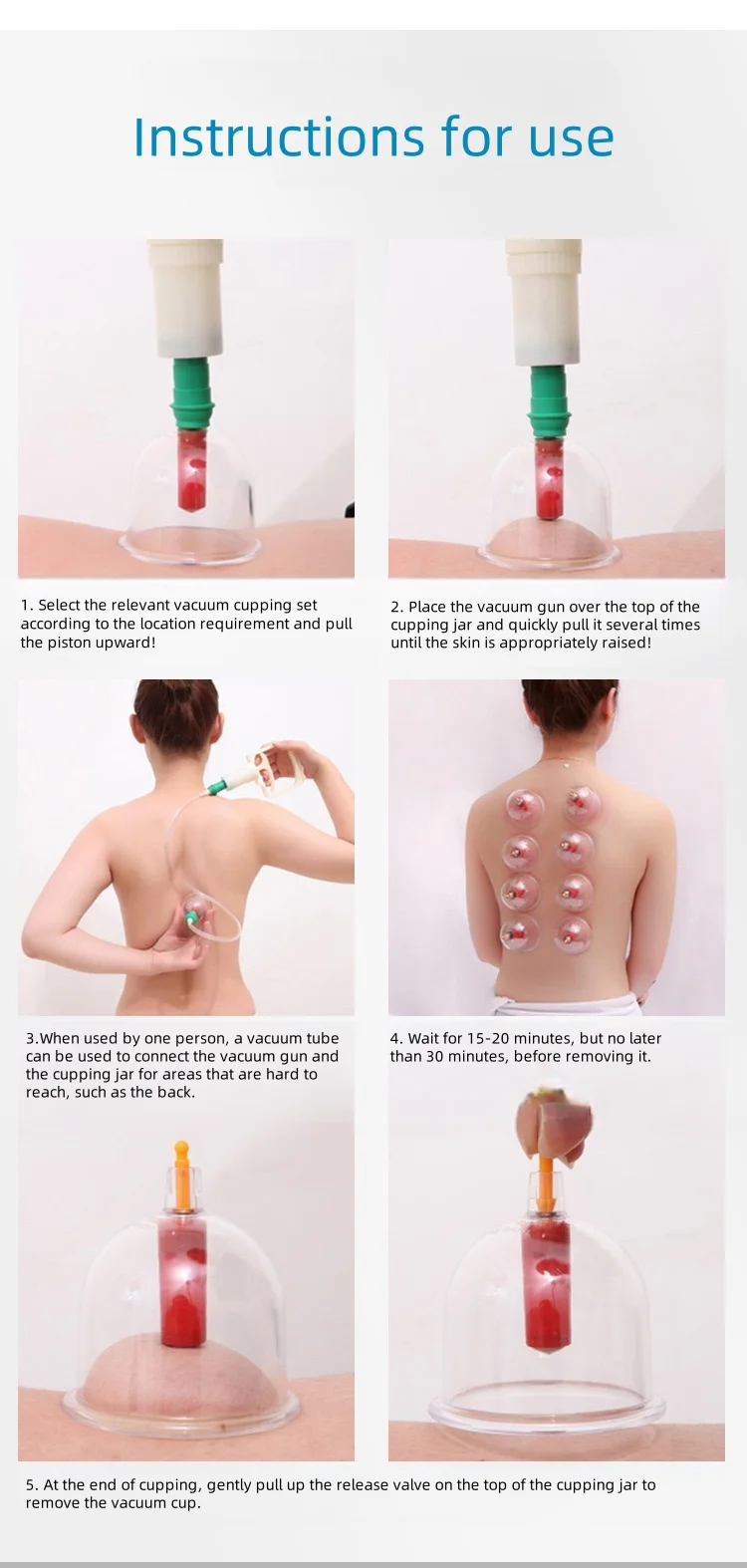 Instructions for use

1. Select the relevant vacuum cupping set according to the location requirement and pull the piston upward!

2. Place the vacuum gun over the top of the cupping jar and quickly pull it several times until the skin is appropriately raised!

3.When used by one person, a vacuum tube can be used to connect the vacuum gun and the cupping jar for areas that are hard to reach, such as the back.

4. Wait for 15-20 minutes, but no later than 30 minutes, before removing it.

5. At the end of cupping, gently pull up the release valve on the top of the cupping jar to remove the vacuum cup.