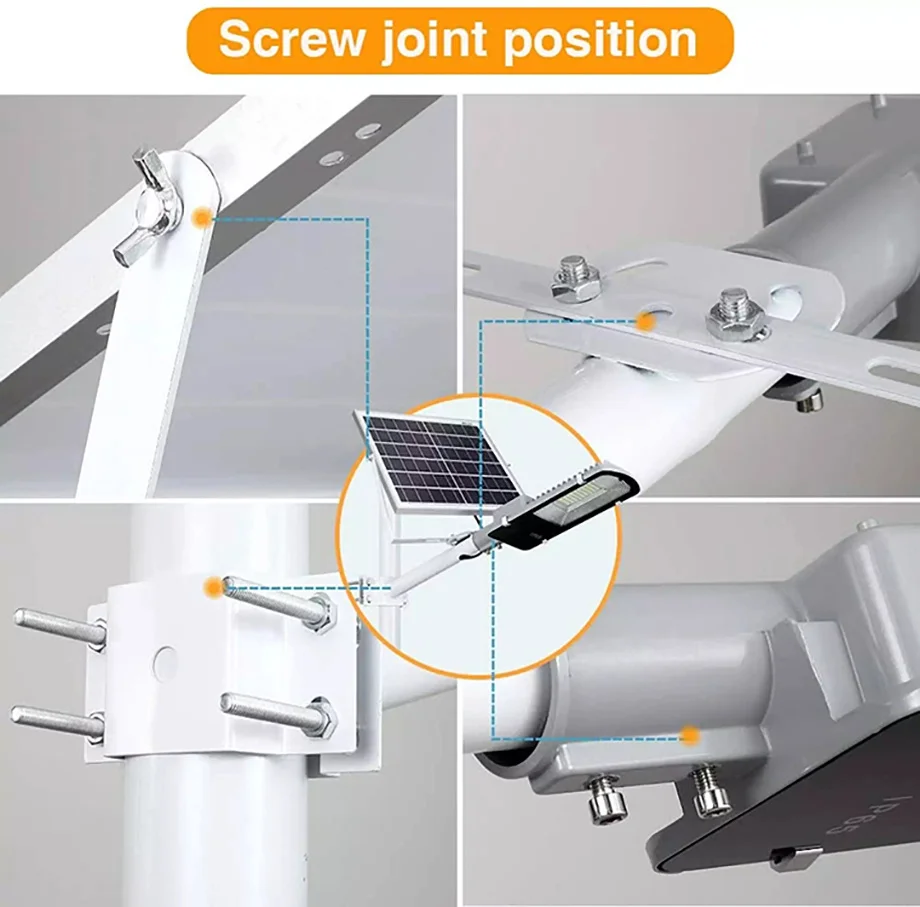 Screw joint position

IP65