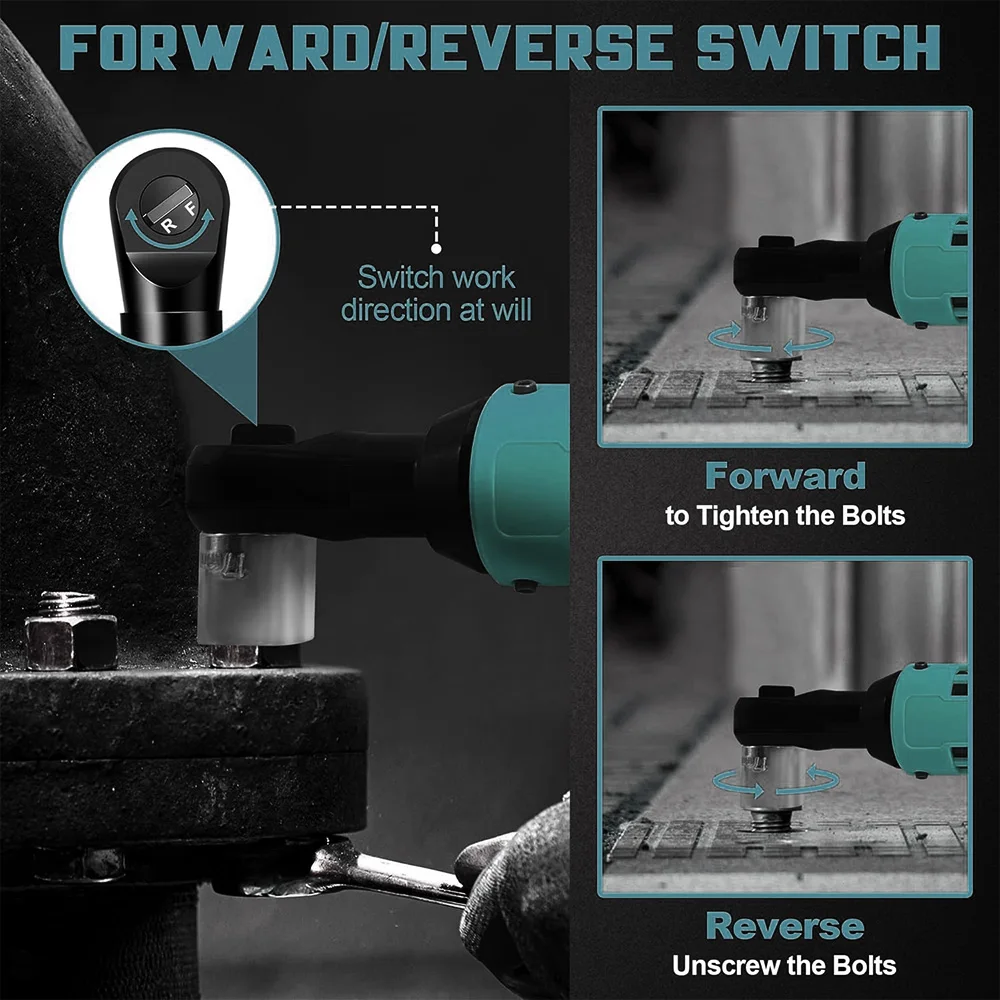 FORWARD/REVERSE SWITCH

R F

Switch work direction at will

Forward
to Tighten the Bolts

Reverse
Unscrew the Bolts